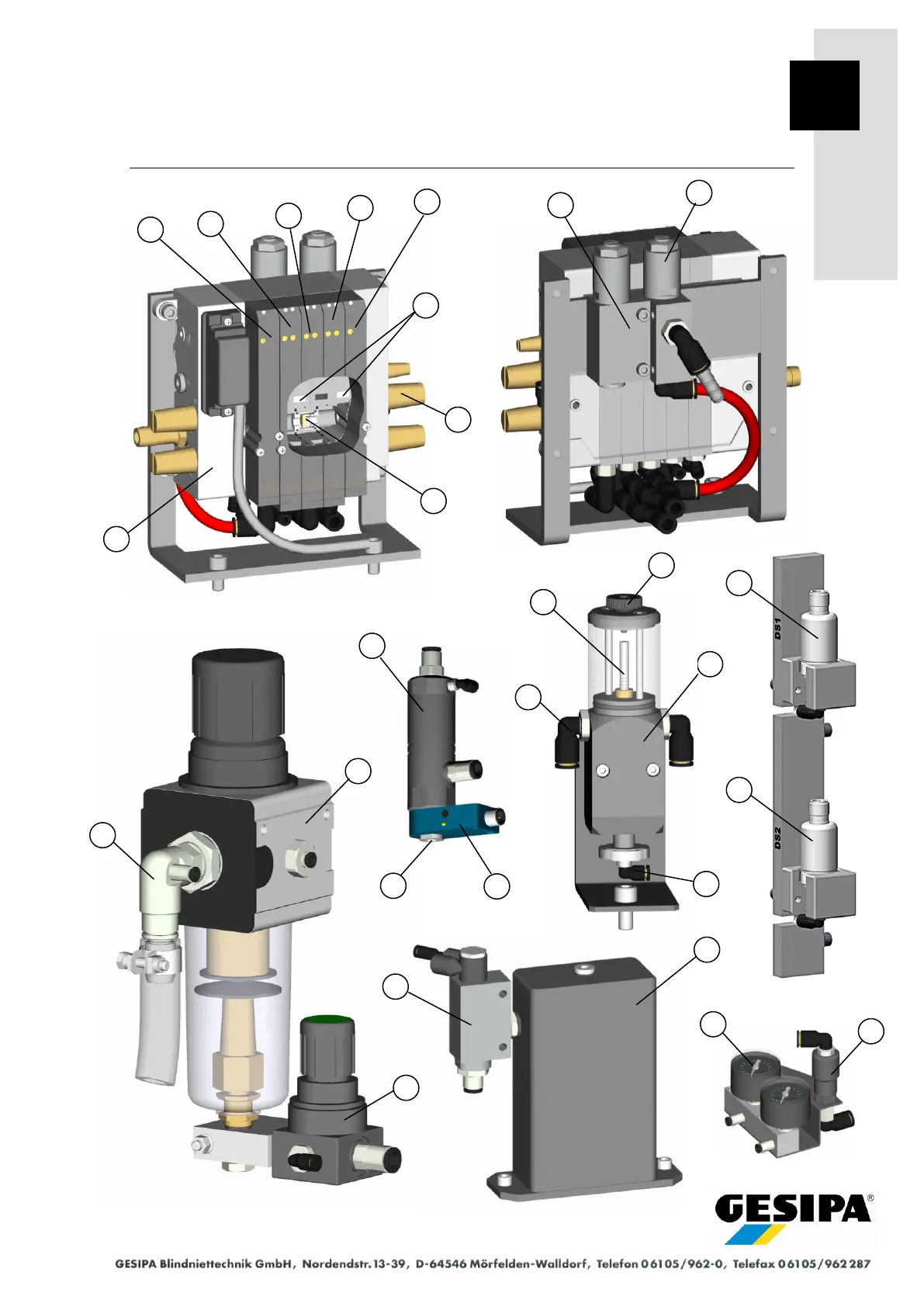 DS1

DS2

GESIPA®

GESIPA Blindniettechnik GmbH, Nordendstr. 13-39, D-64546 Mörfelden-Walldorf, Telefon 06105/962-0, Telefax 06105/962 287