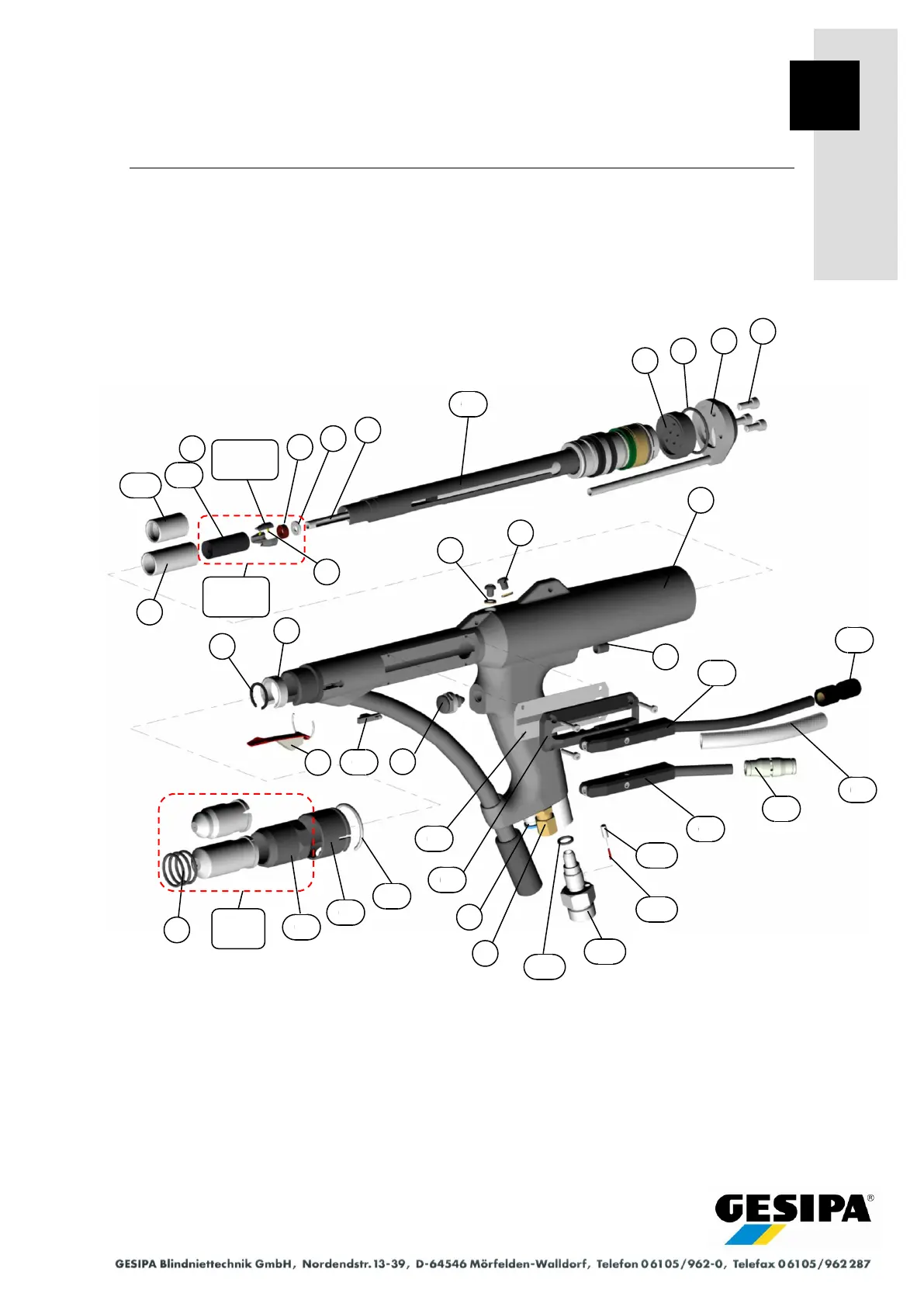 GESIPA®

GESIPA Blindniettechnik GmbH, Nordendstr. 13-39, D-64546 Mörfelden-Walldorf, Telefon 06105/962-0, Telefax 06105/962 287