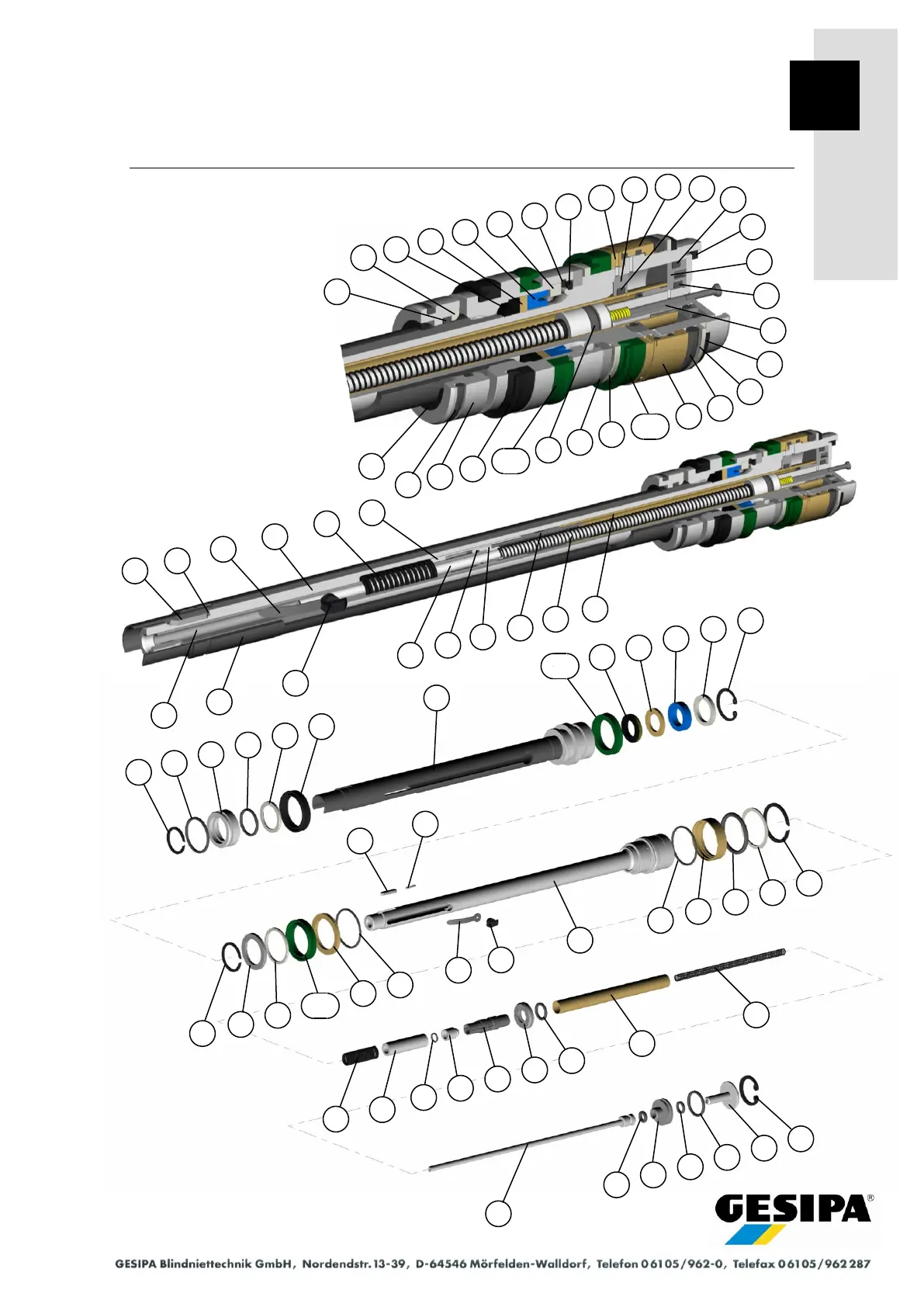 GESIPA®

GESIPA Blindniettechnik GmbH, Nordendstr. 13-39, D-64546 Mörfelden-Walldorf, Telefon 06105/962-0, Telefax 06105/962 287