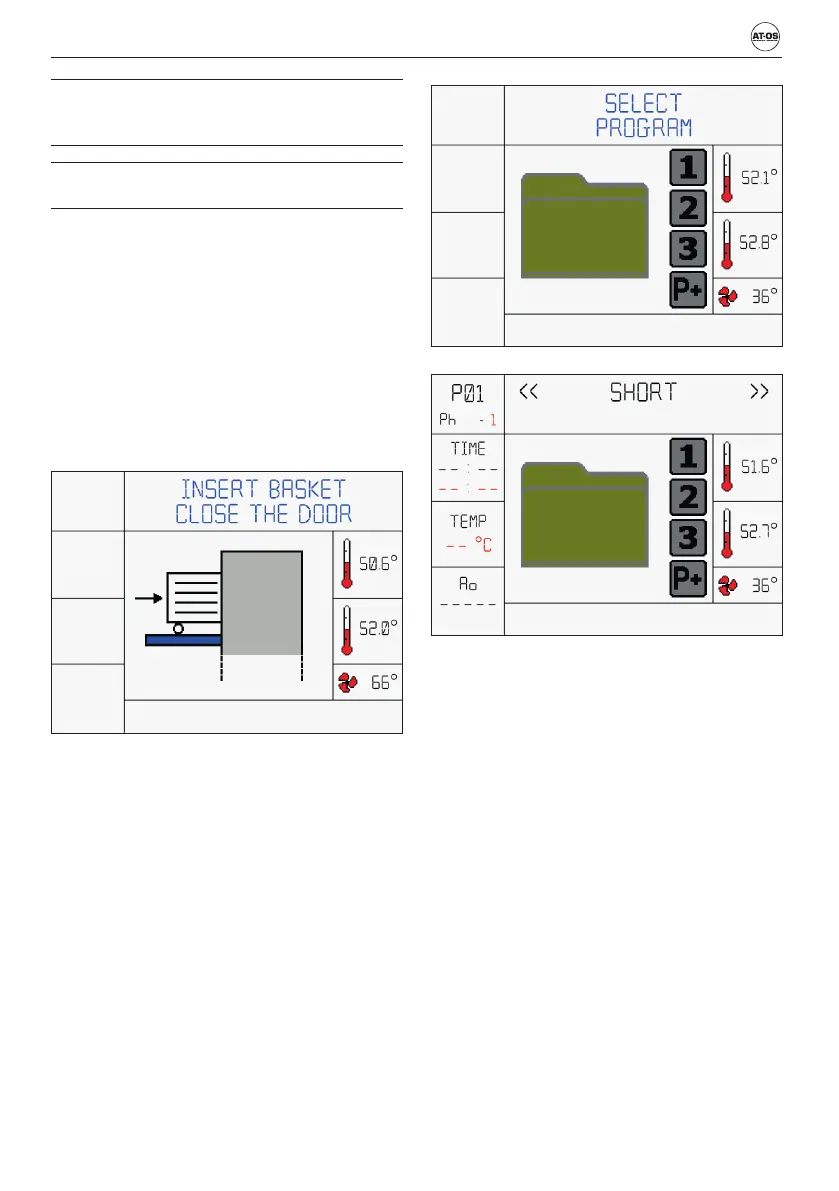 AT-OS

INSERT BASKET
CLOSE THE DOOR

50.6°

52.0°

66°

SELECT
PROGRAM

1
2
3
P+

52.1°

52.8°

36°

P01
Ph - 1

<< SHORT >>

TIME
-- : --
-- : --

TEMP
-- °C

Ao
-----

1
2
3
P+

51.6°

52.7°

36°