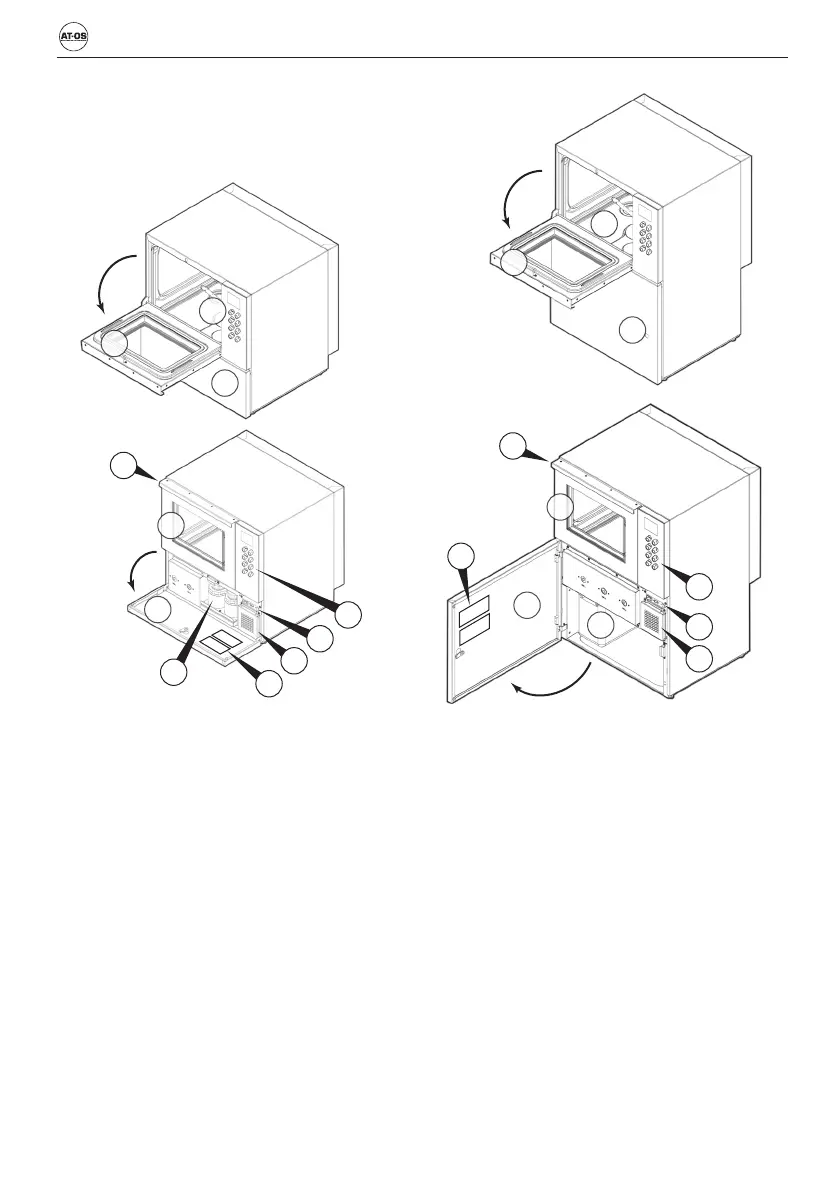 AT-OS