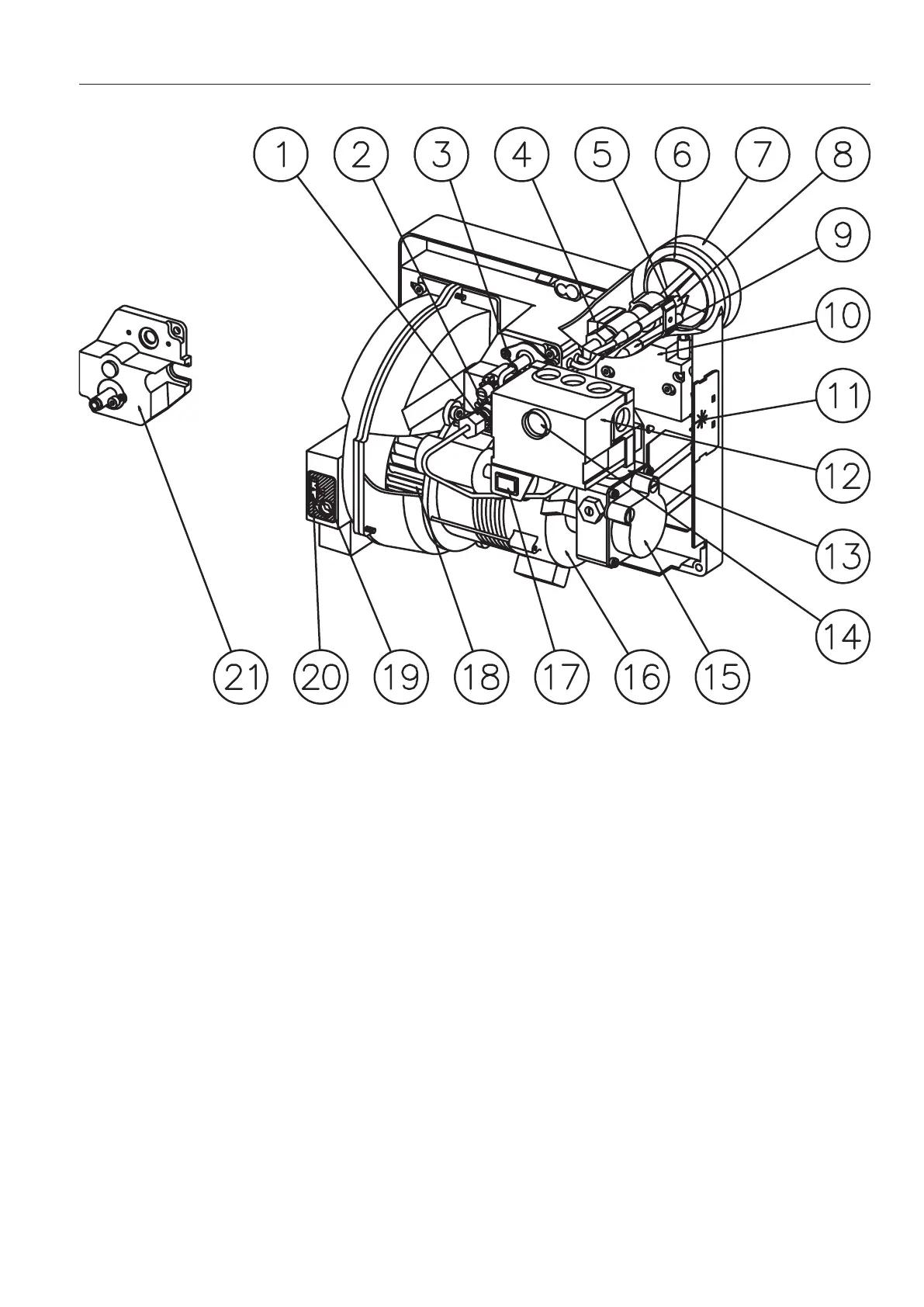 1 2 3 4 5 6 7 8

9

10

11

12

13

14

21 20 19 18 17 16 15