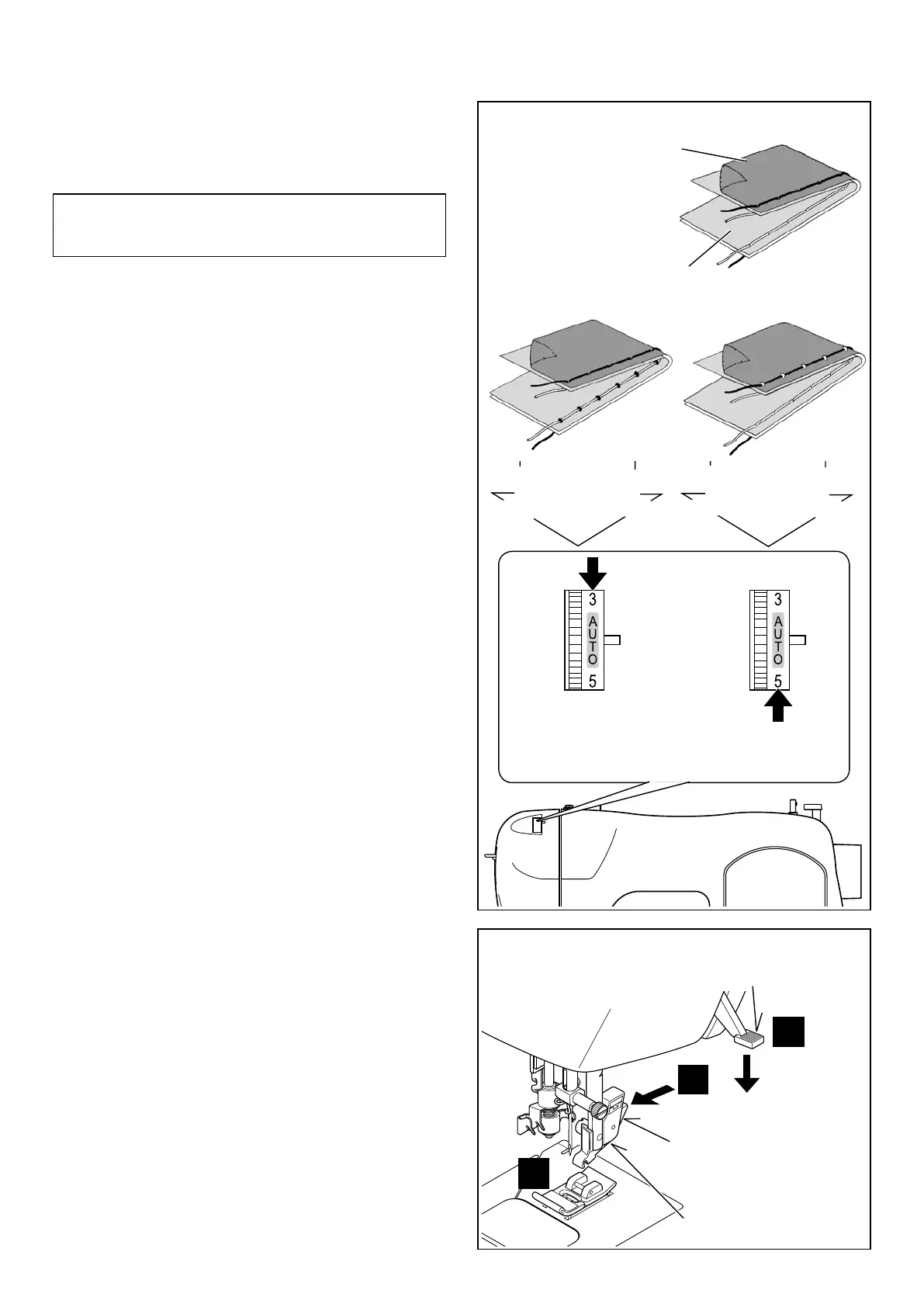 3
A
U
T
O
5

3
A
U
T
O
5