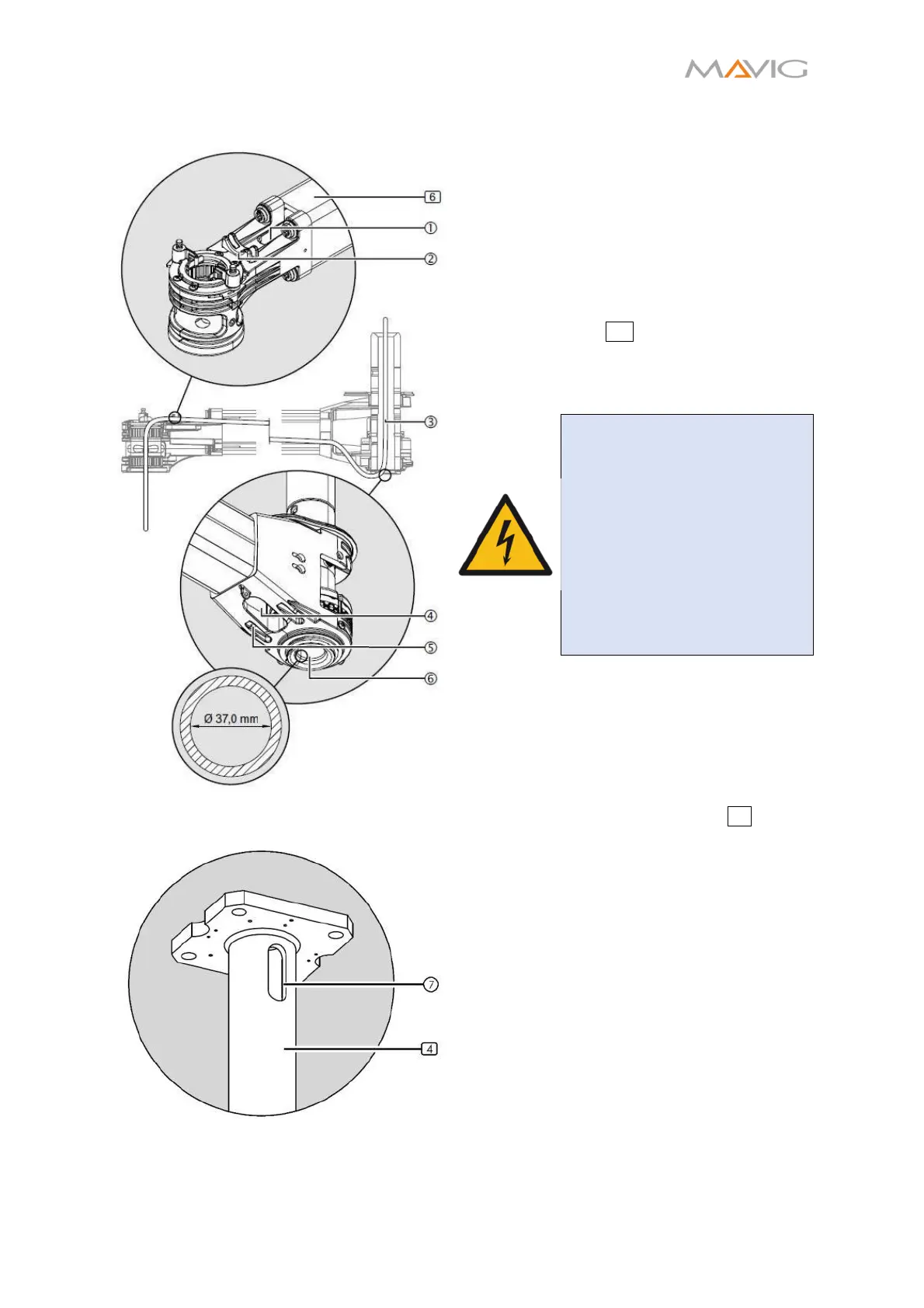 MAVIG

6
①
②
③
④
⑤
⑥
Ø 37,0 mm

⑦
4