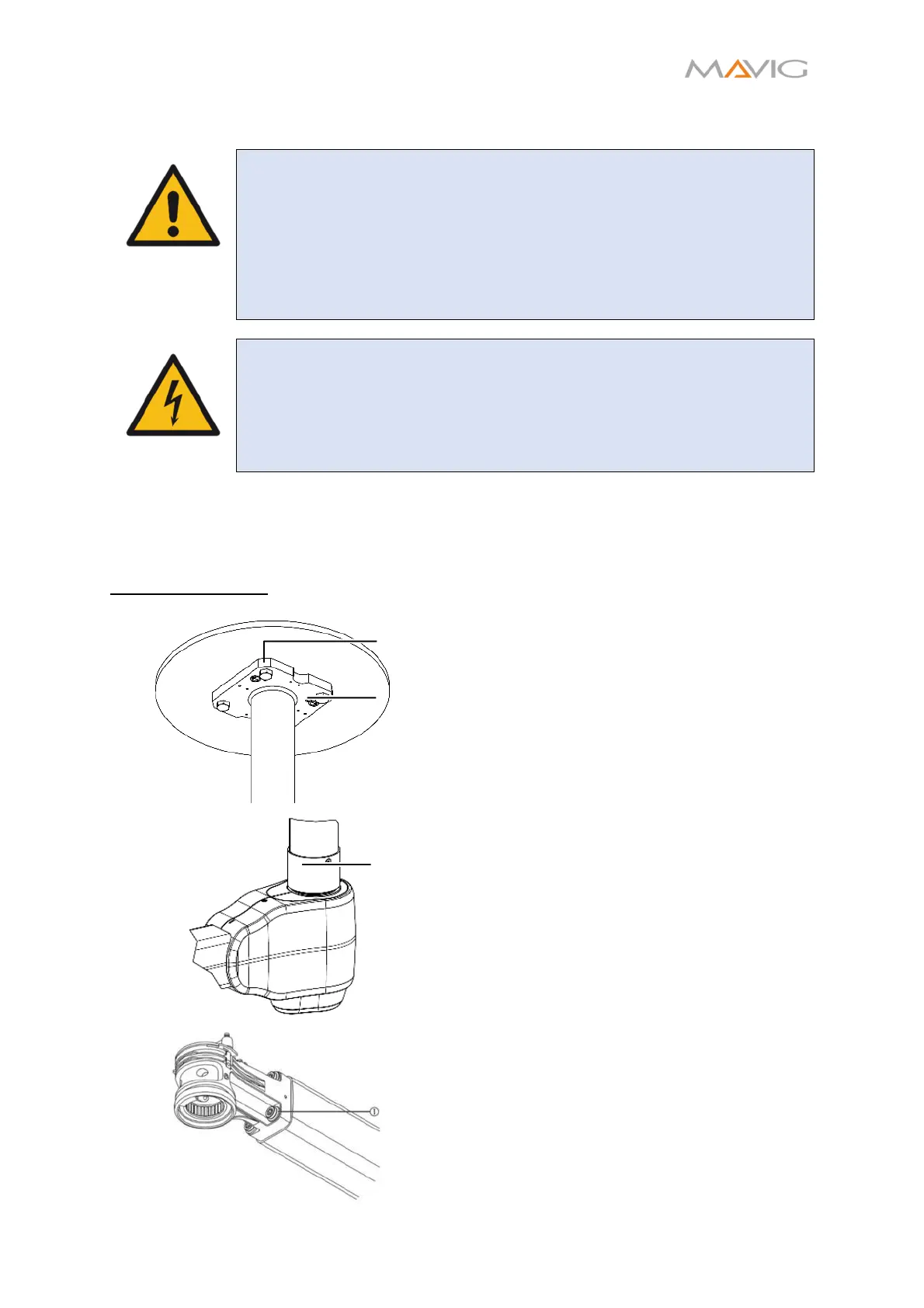 MAVIG

①