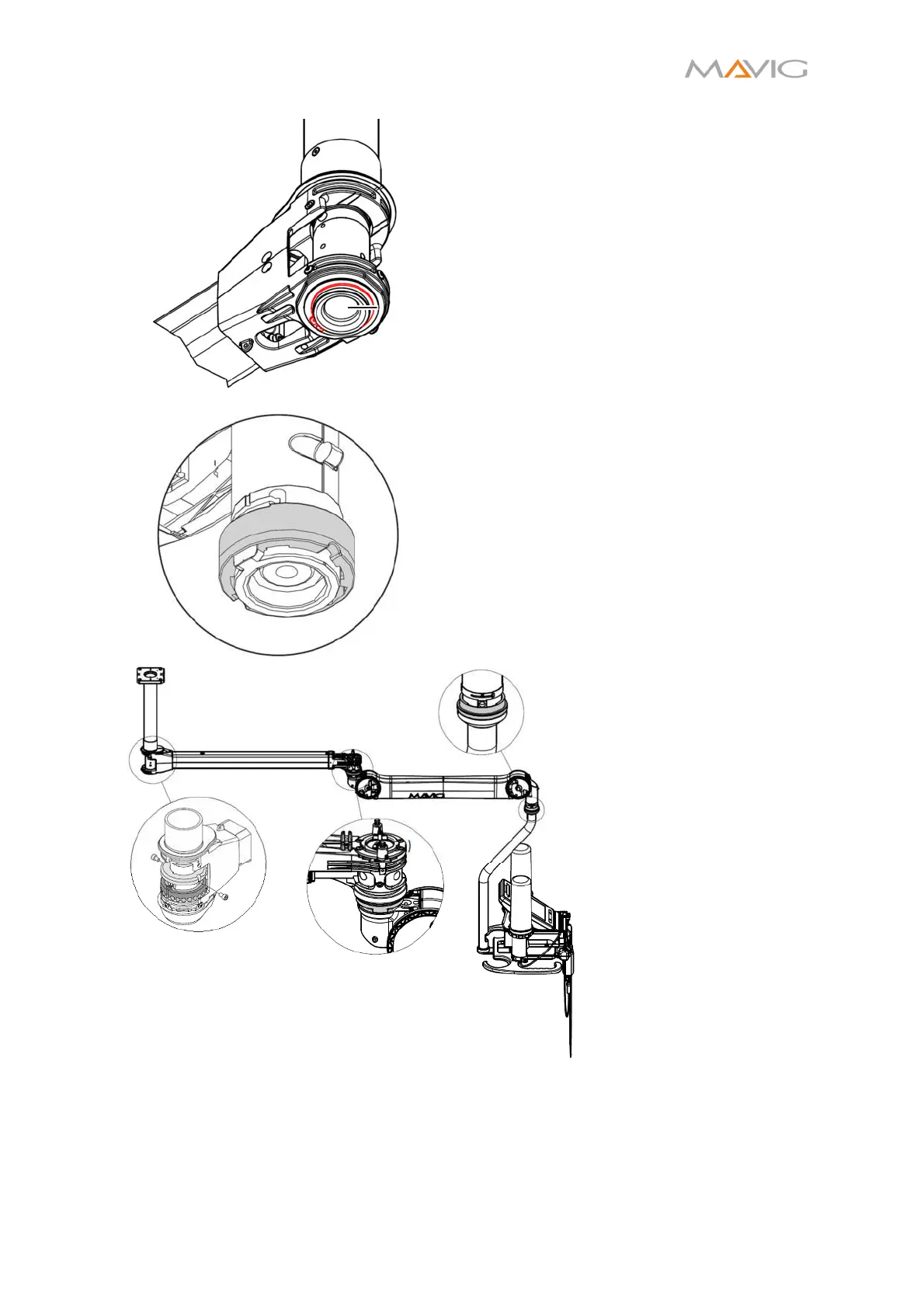 MAVIG

MAVIG