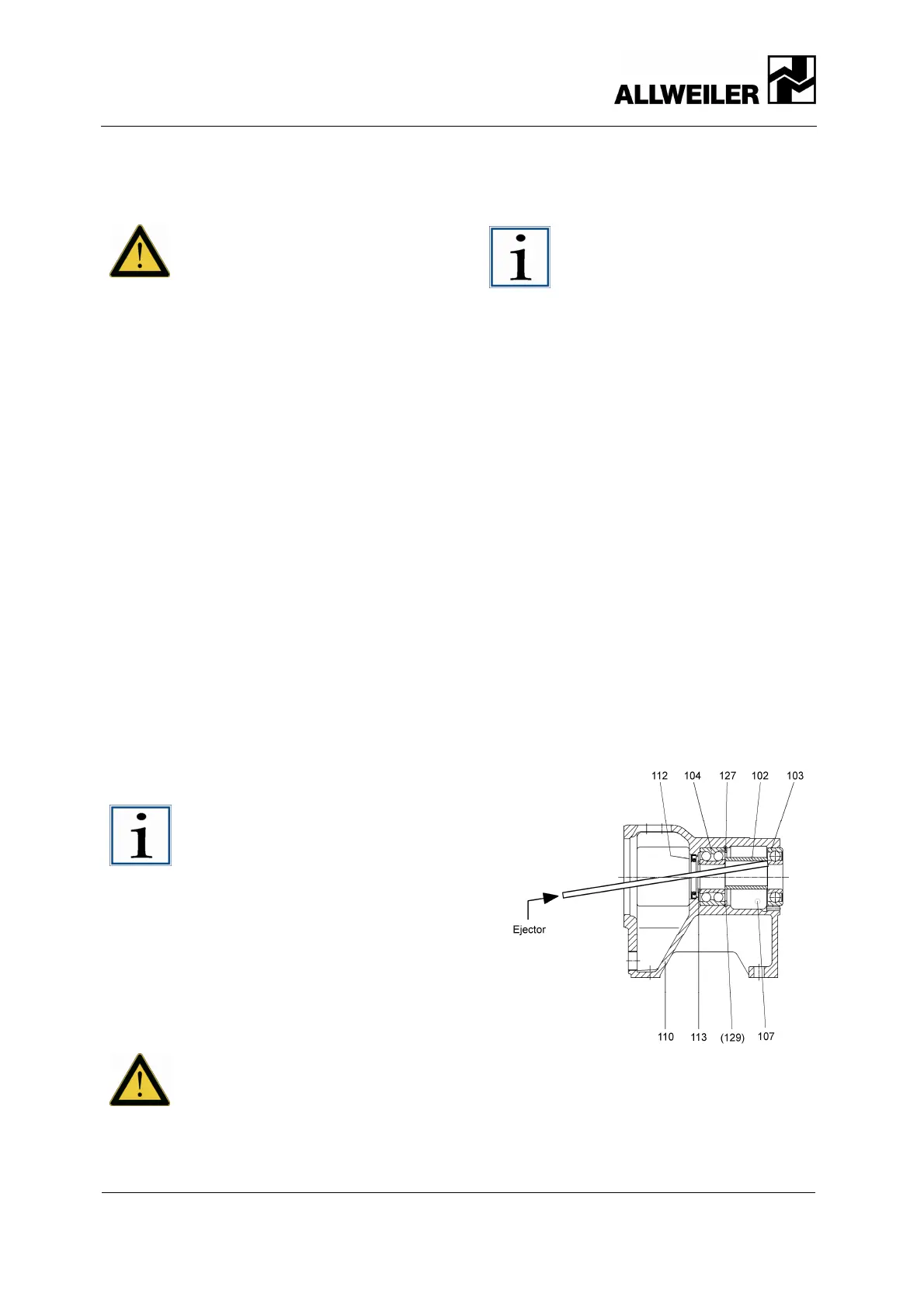 ALLWEILER

112 104 127 102 103

Ejector

110 113 (129) 107