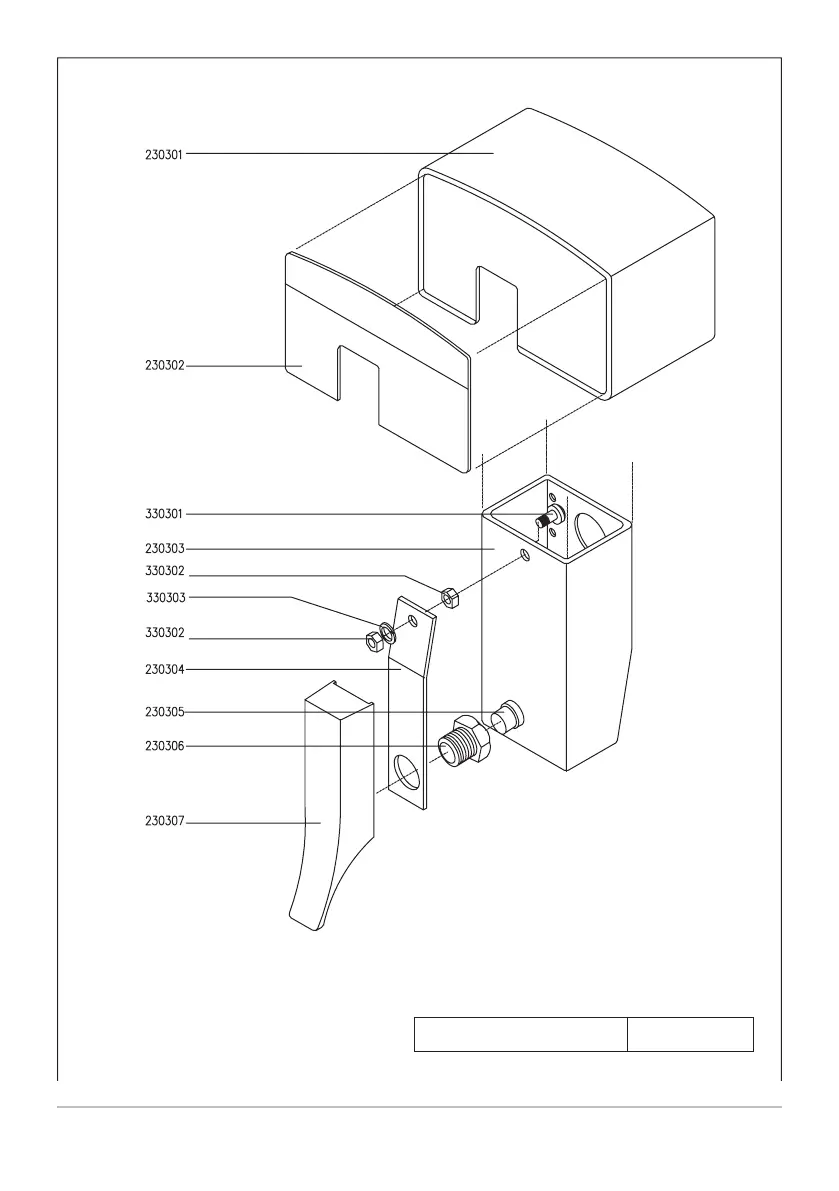 230301

230302

330301

230303

330302

330303

330302

230304

230305

230306

230307