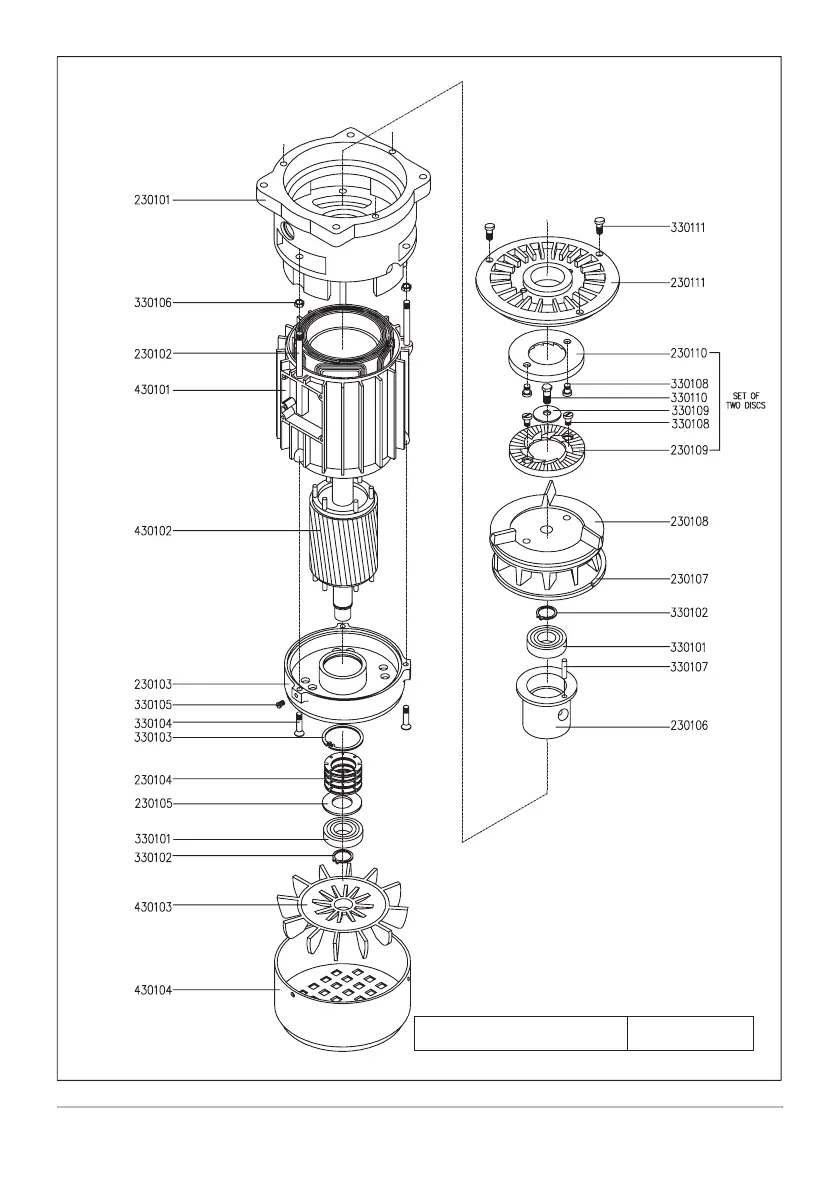 230101

330106

230102

430101

430102

230103

330105

330104

330103

230104

230105

330101

330102

430103

430104

330111

230111

230110

330108

330110

330109

330108

230109

SET OF TWO DISCS

230108

230107

330102

330101

330107

230106