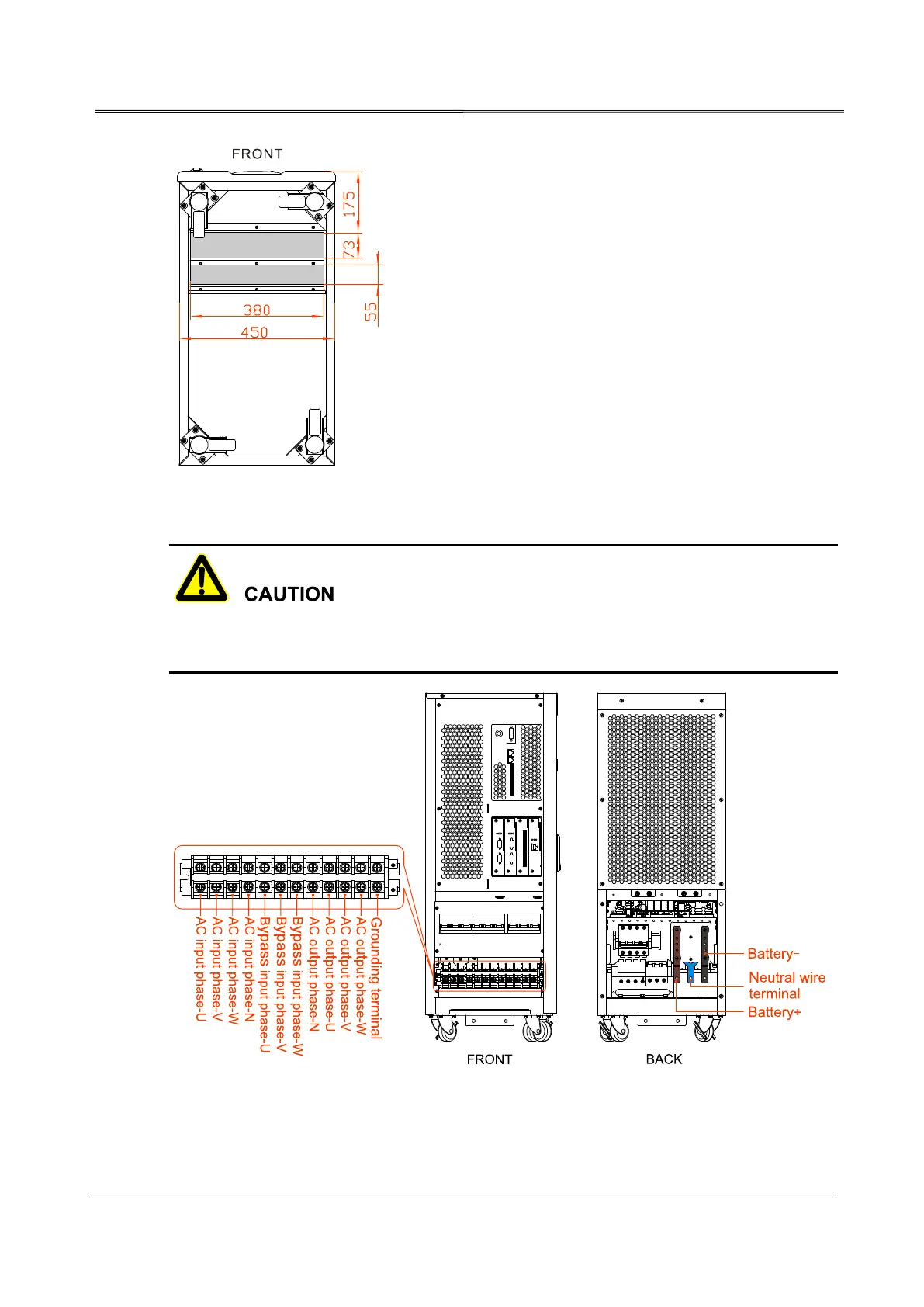 FRONT

175

73

55

380

450

CAUTION

AC input phase-U
AC input phase-V
AC input phase-W
AC input phase-N
Bypass input phase-U
Bypass input phase-V
Bypass input phase-W
AC output phase-N
AC output phase-U
AC output phase-V
AC output phase-W
Grounding terminal

Battery-
Neutral wire terminal
Battery+

FRONT

BACK