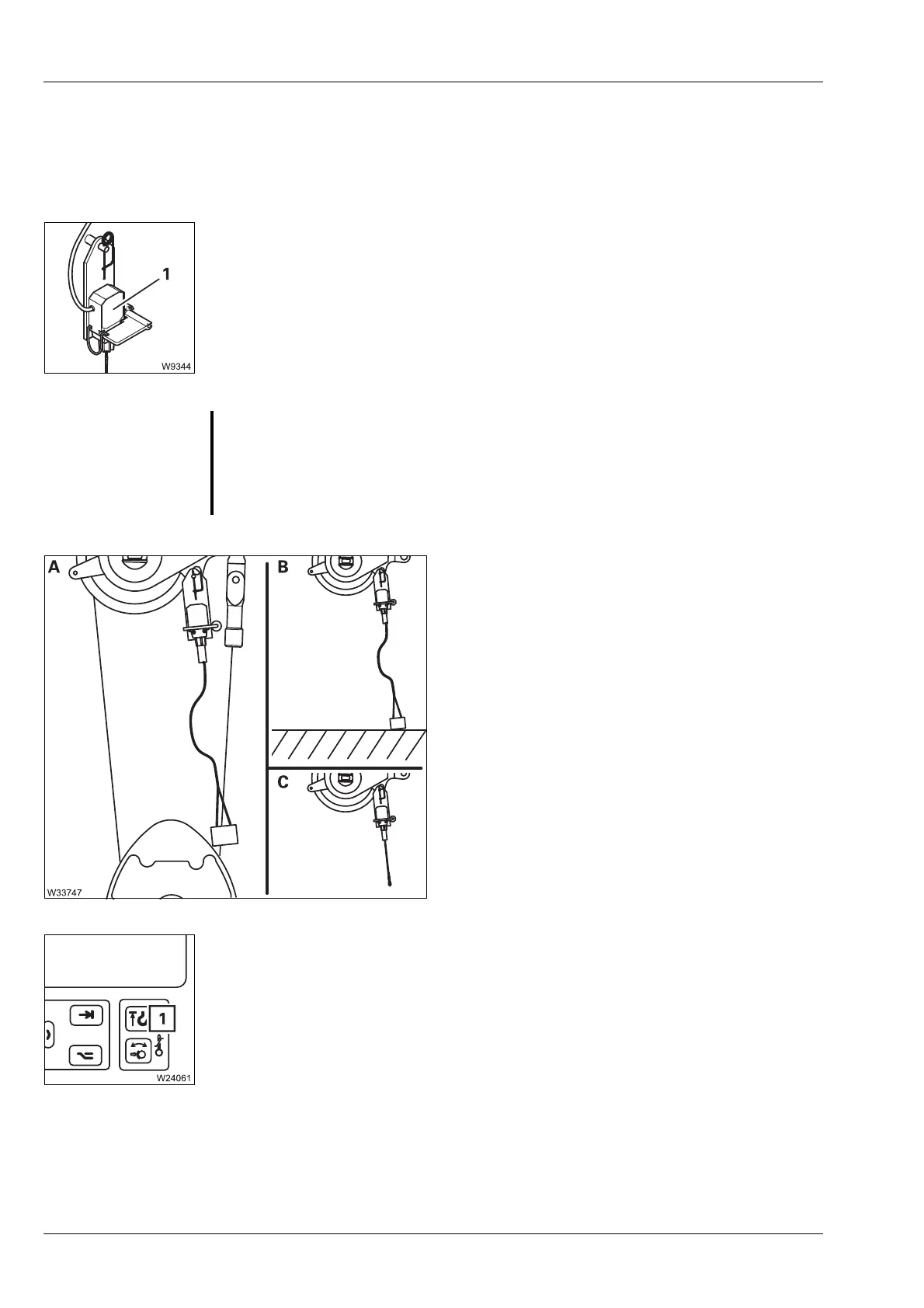 1

W9344

A

B

C

W33747

1

W24061