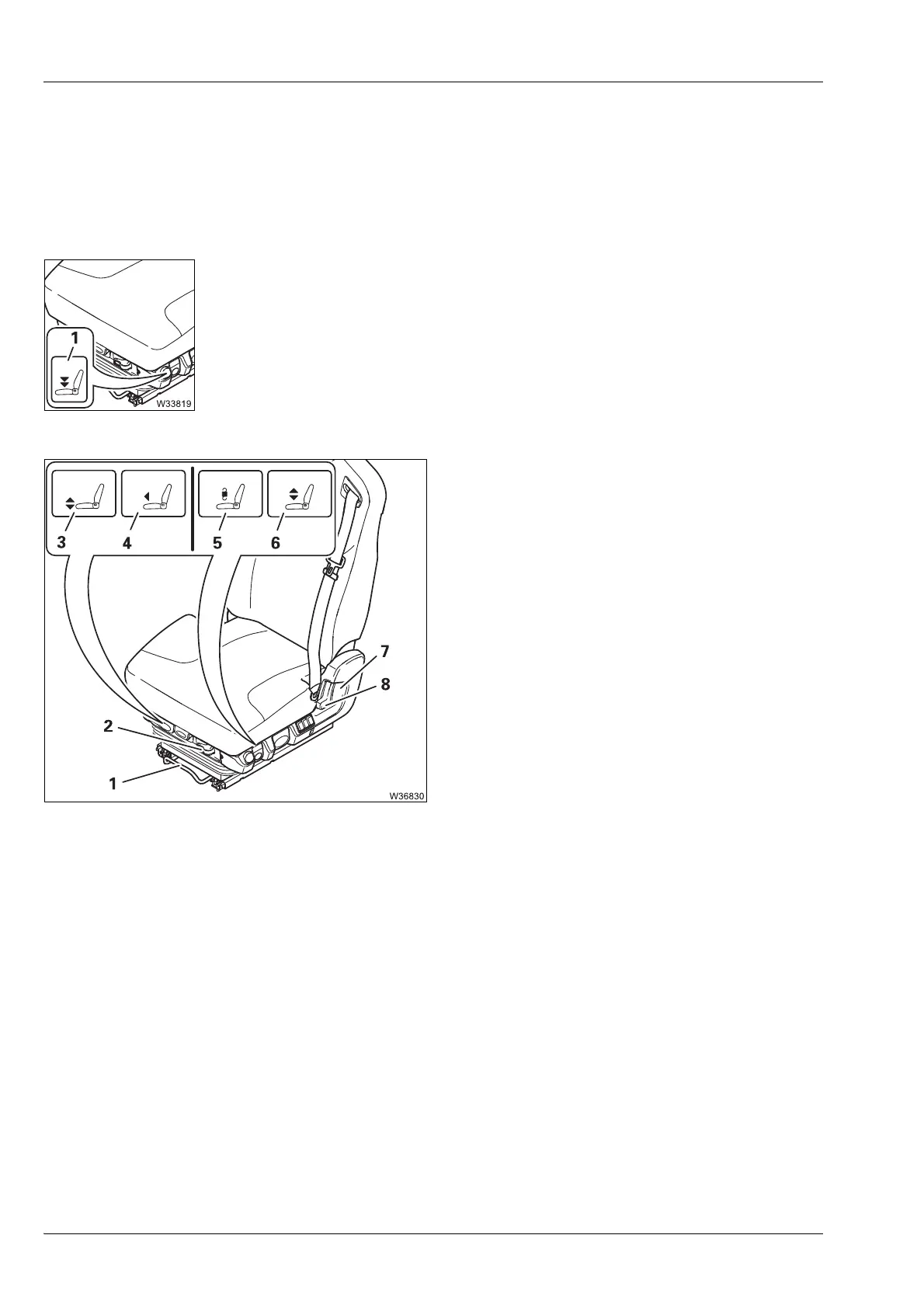 1

W33819

3 4 5 6

7

8

2

1

W36830