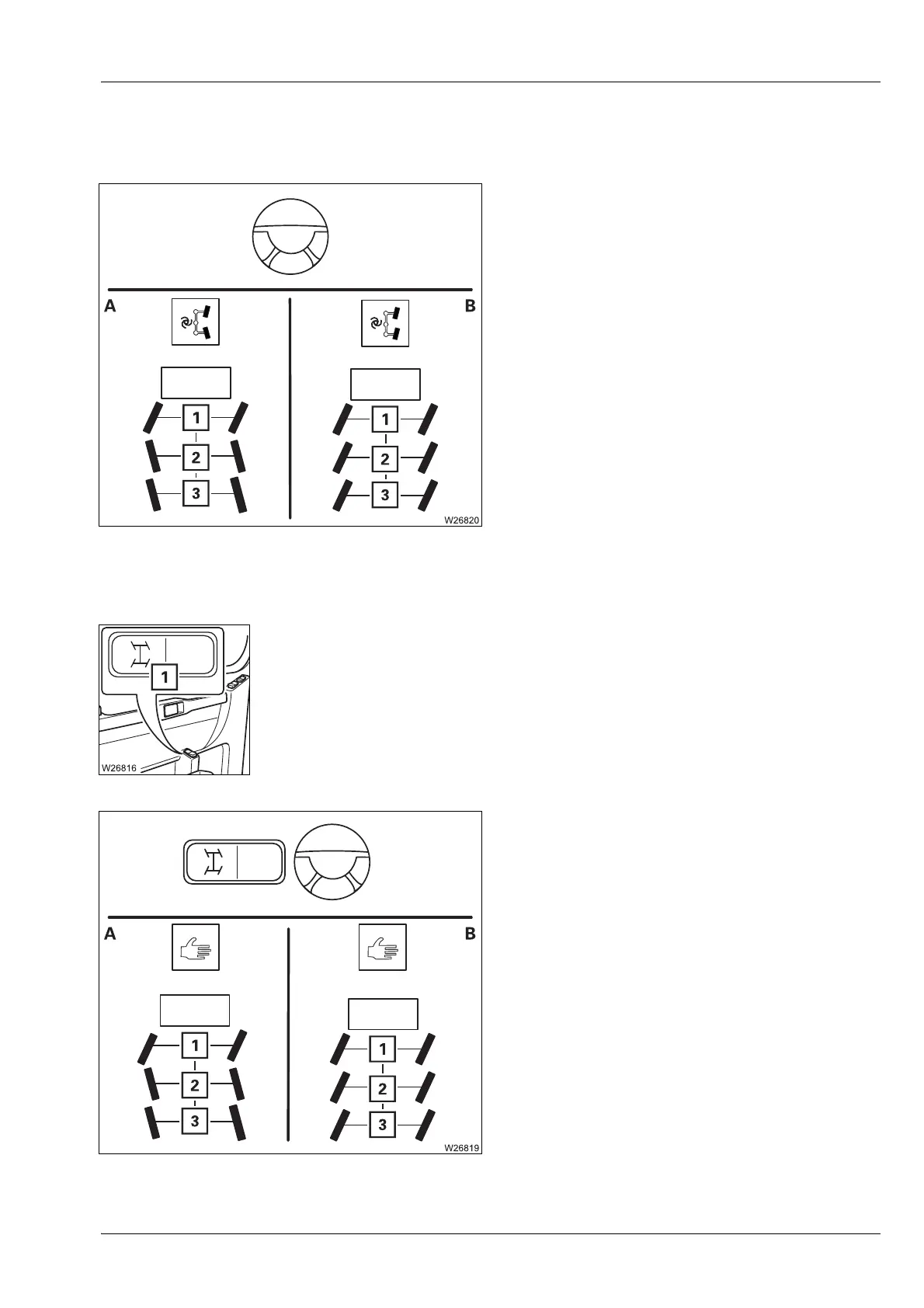 A

B

1

2

3

1

2

3

W26820

1

W26816

A

B

1

2

3

1

2

3

W26819