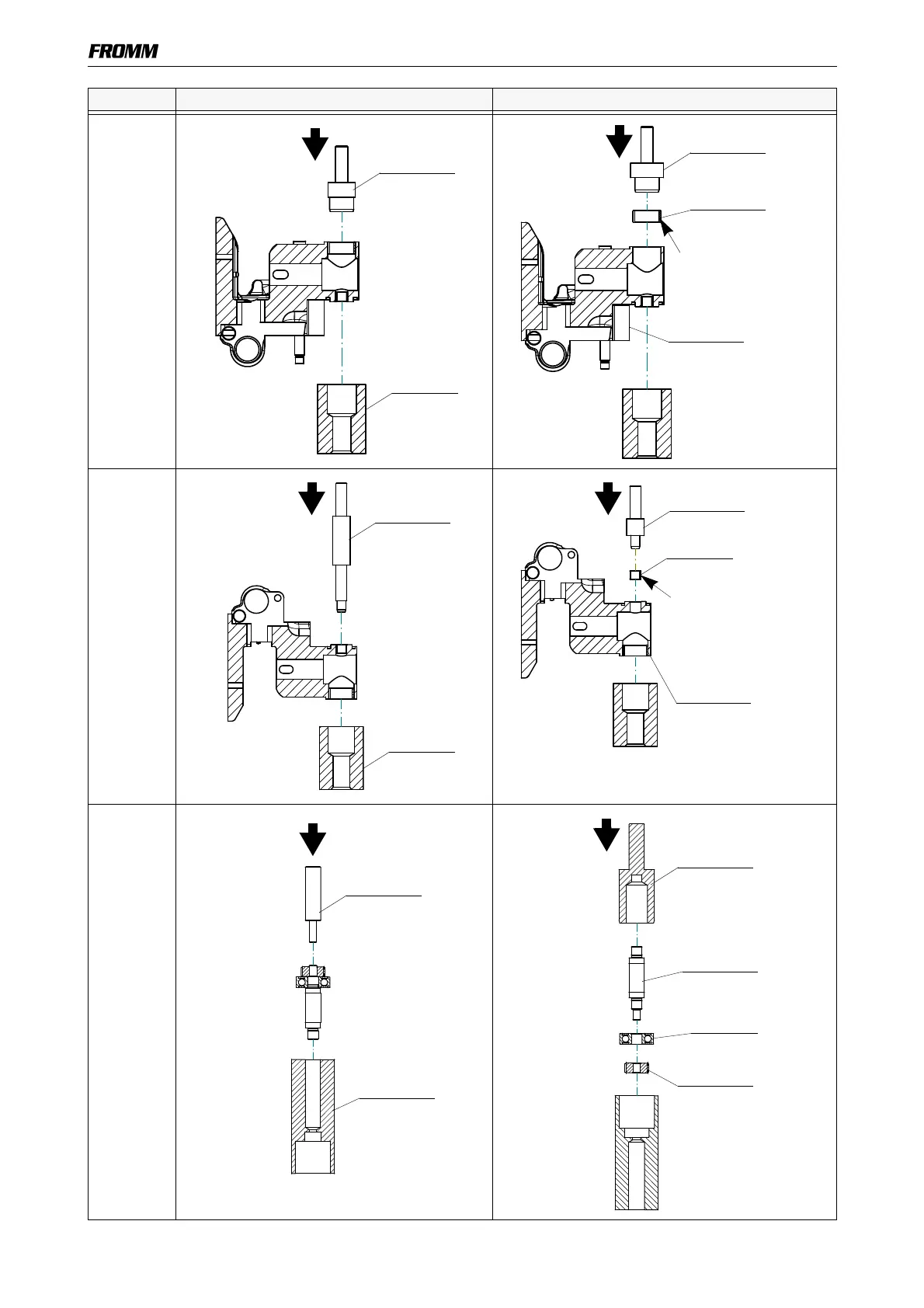 FROMM