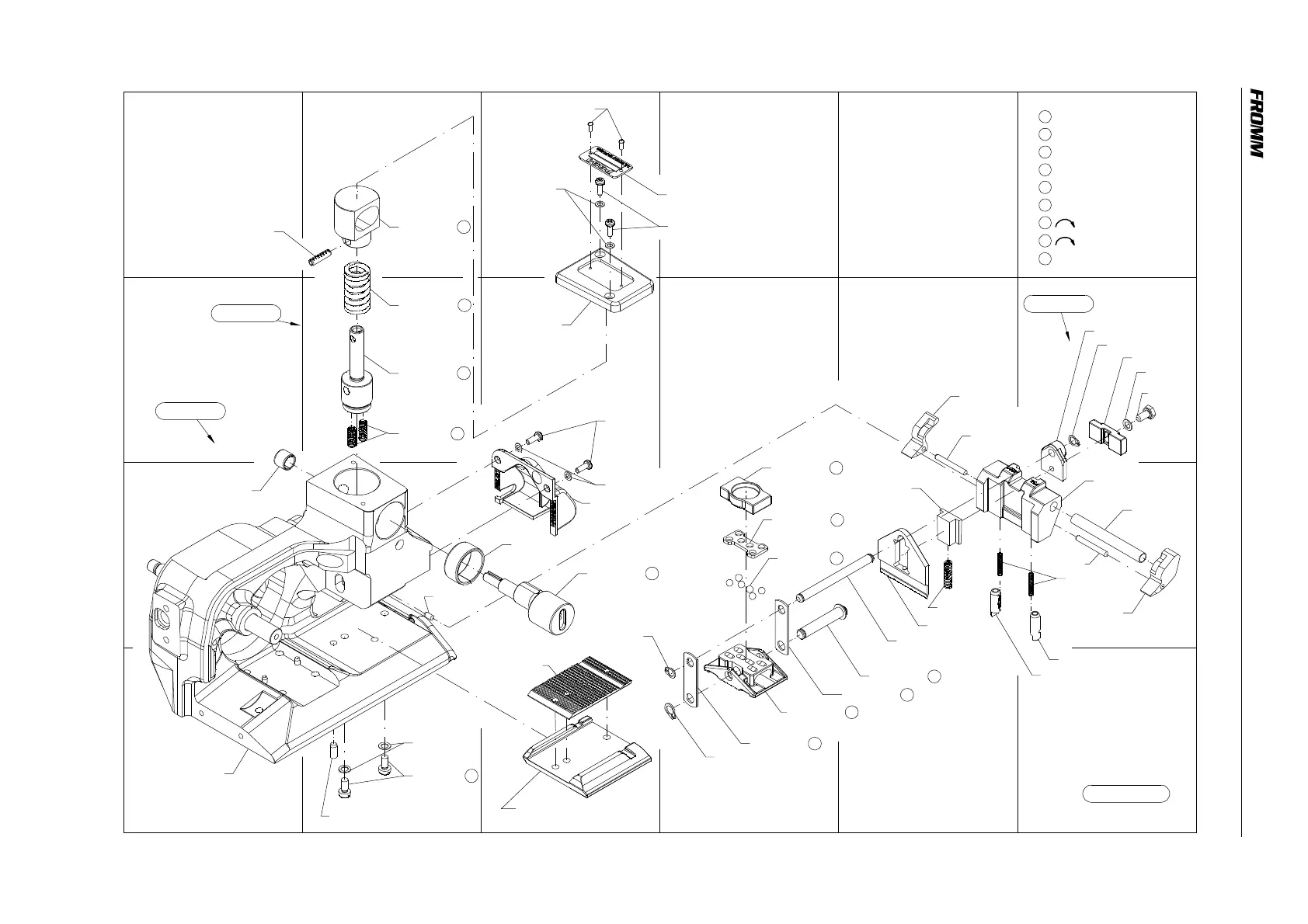 FROMM