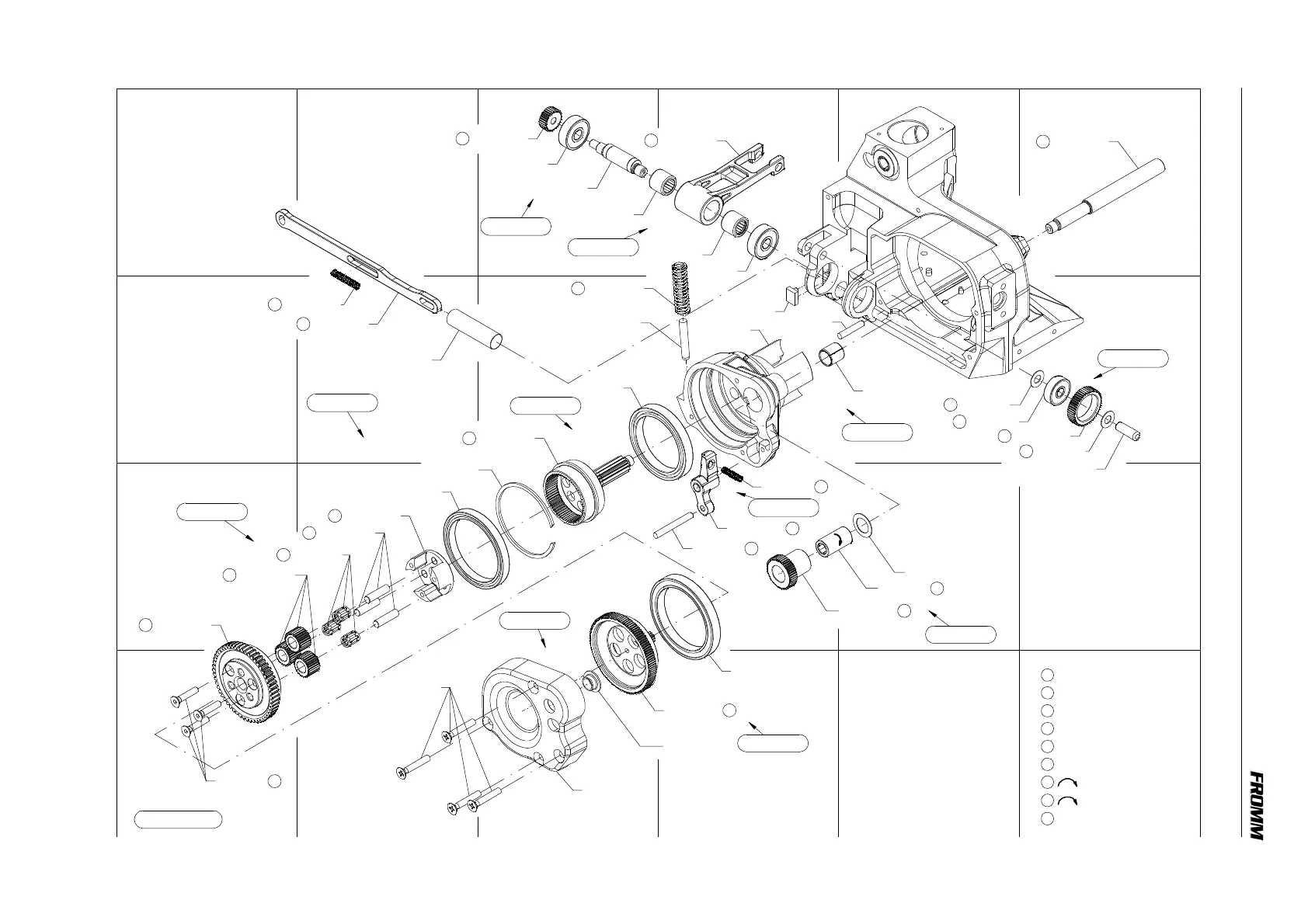 FROMM