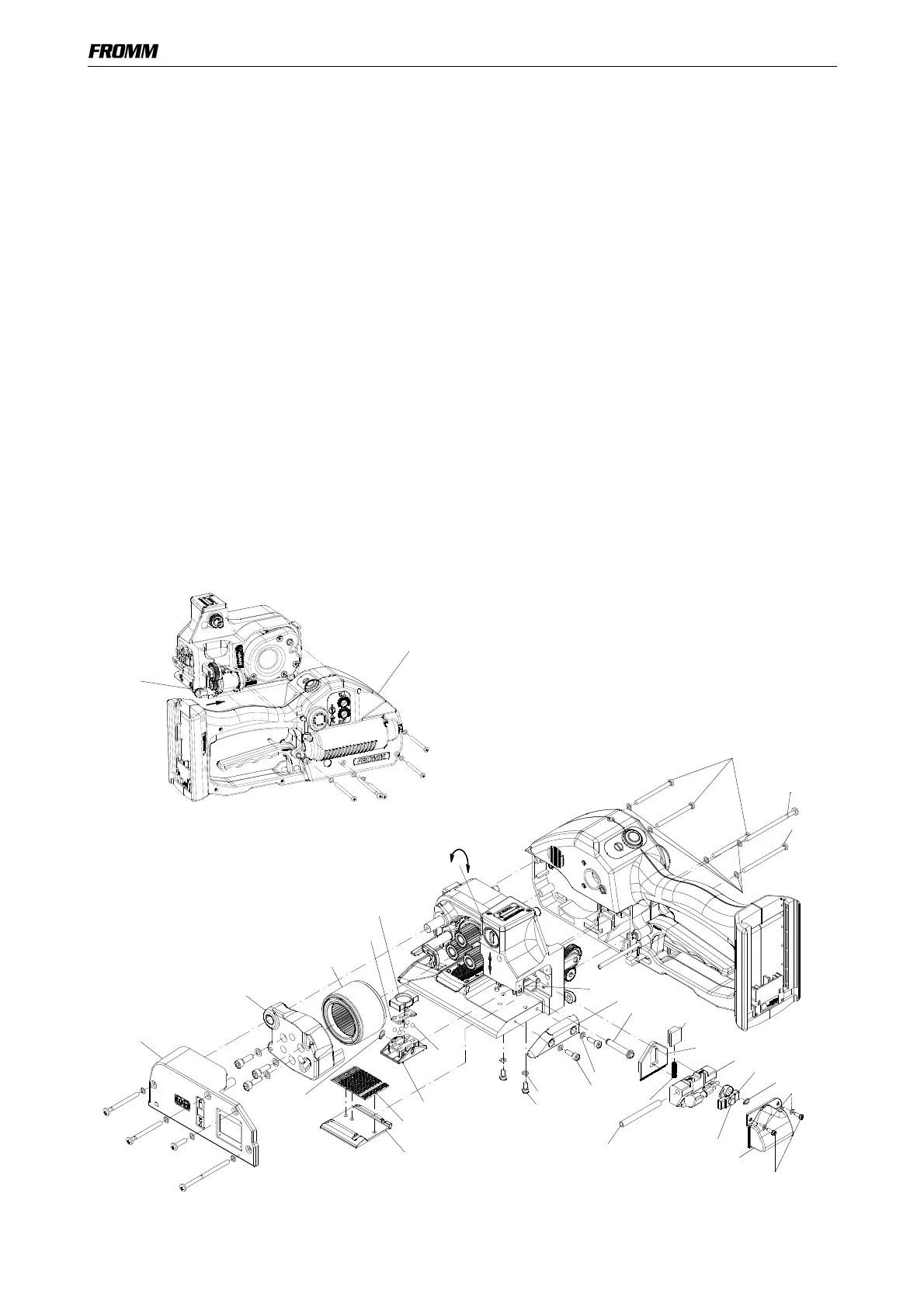 FROMM