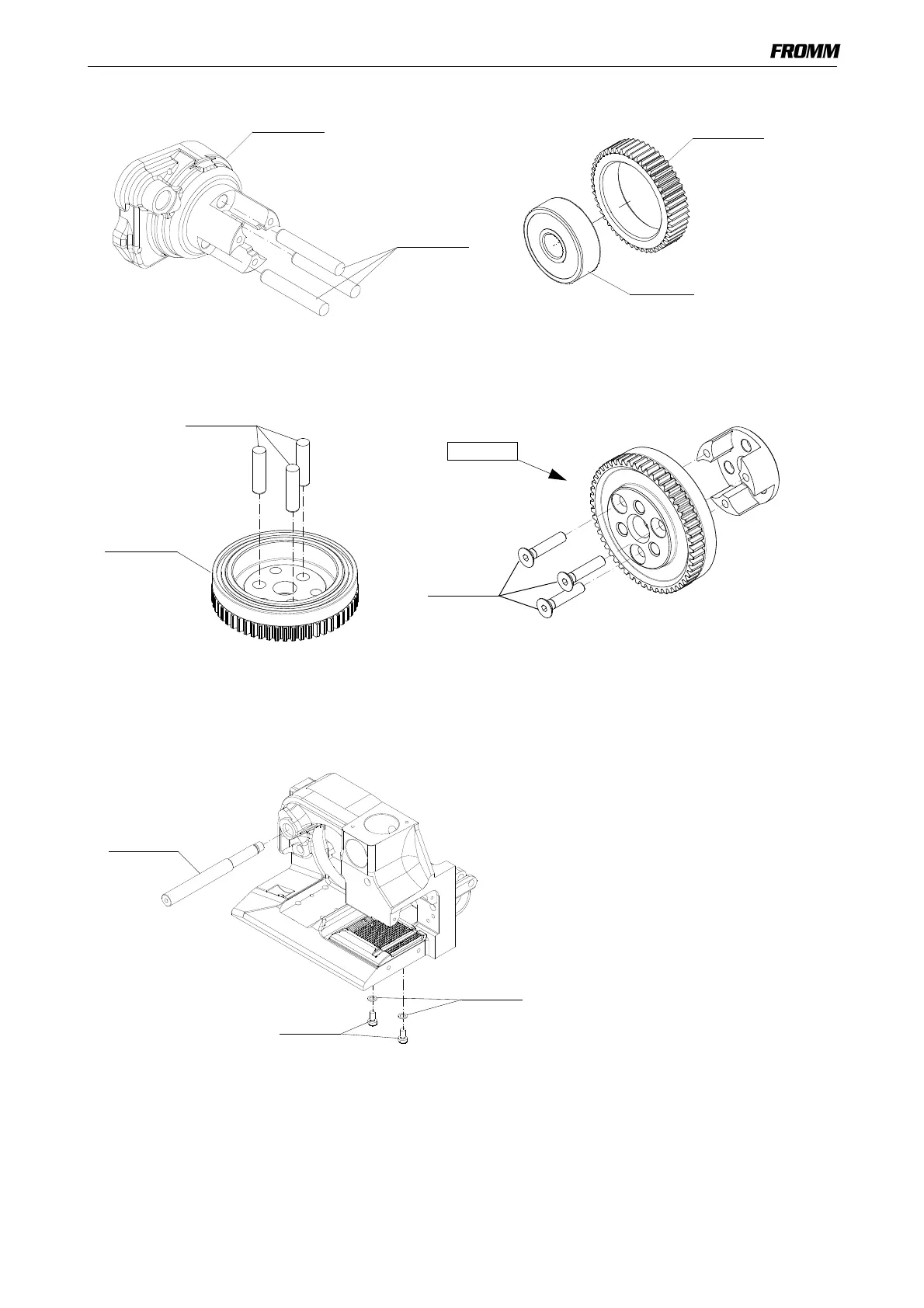 FROMM