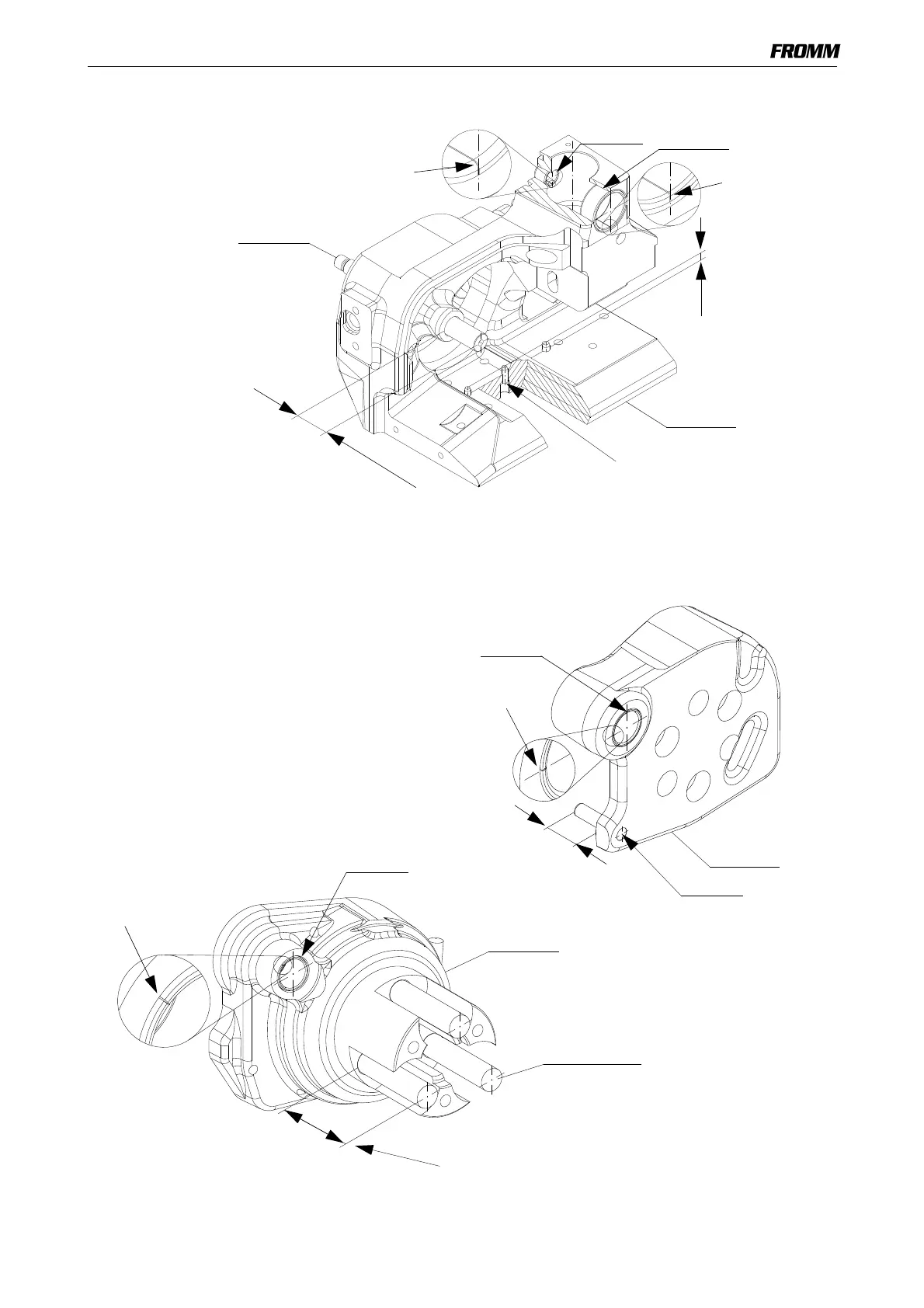 FROMM