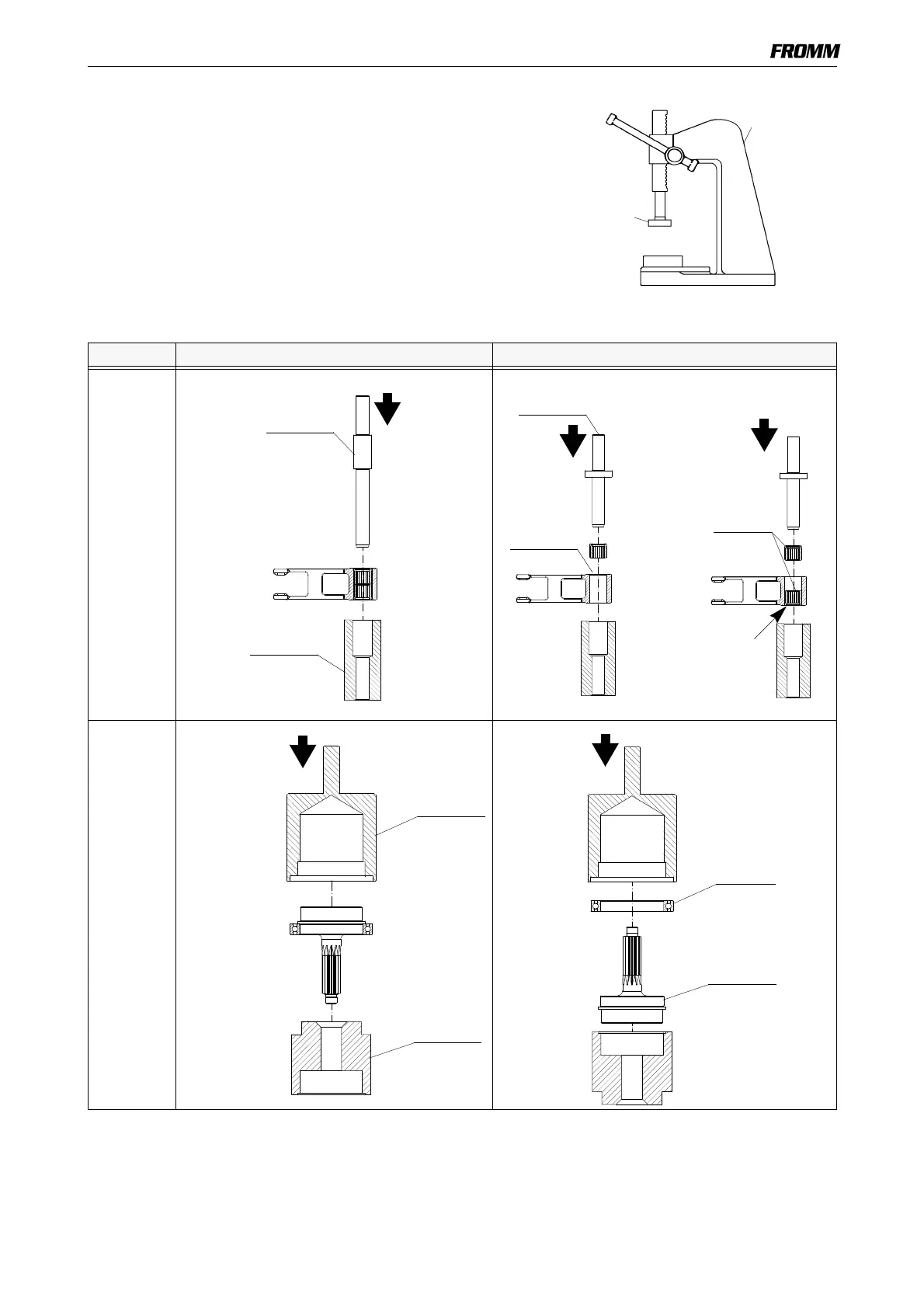 FROMM