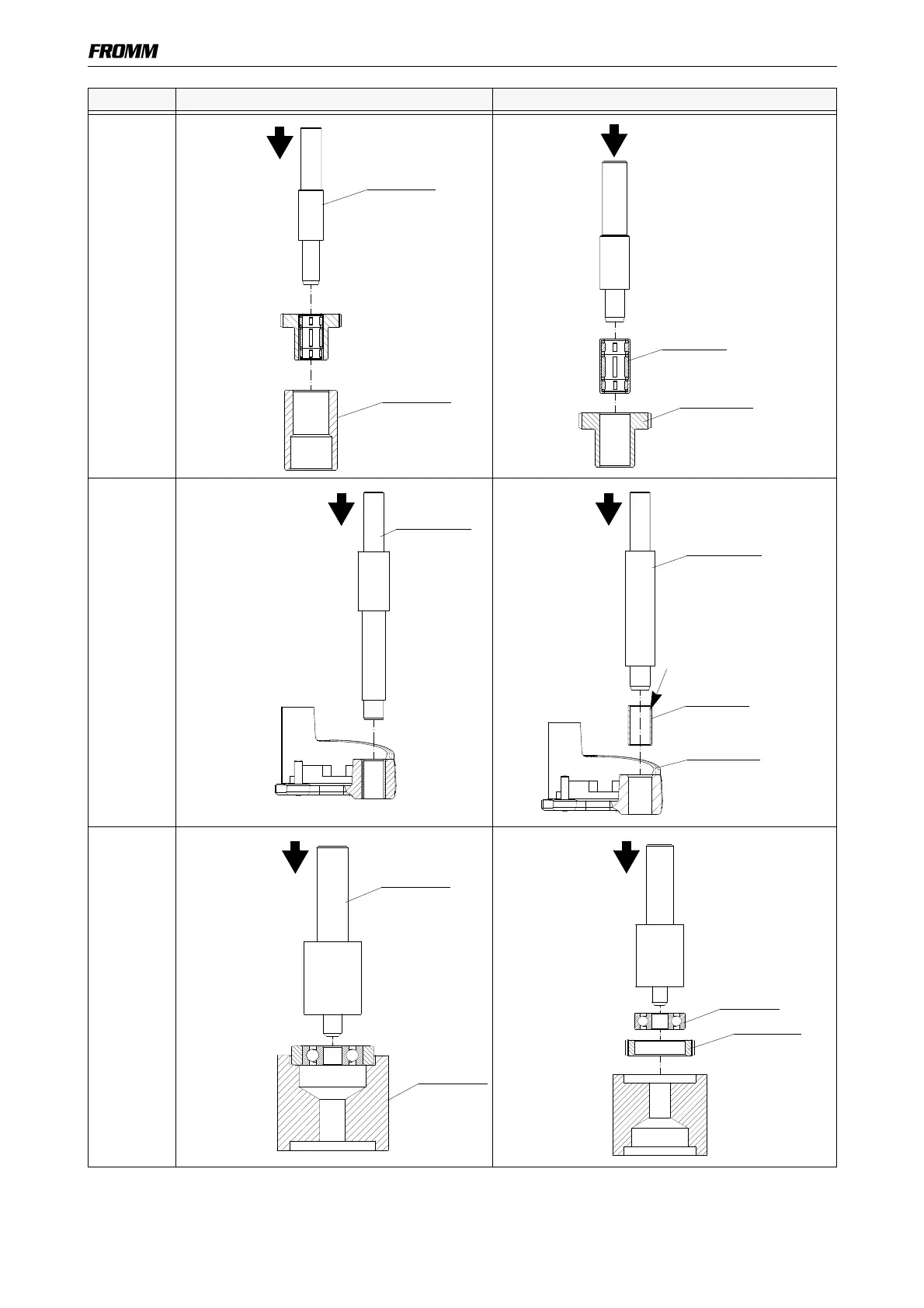 FROMM