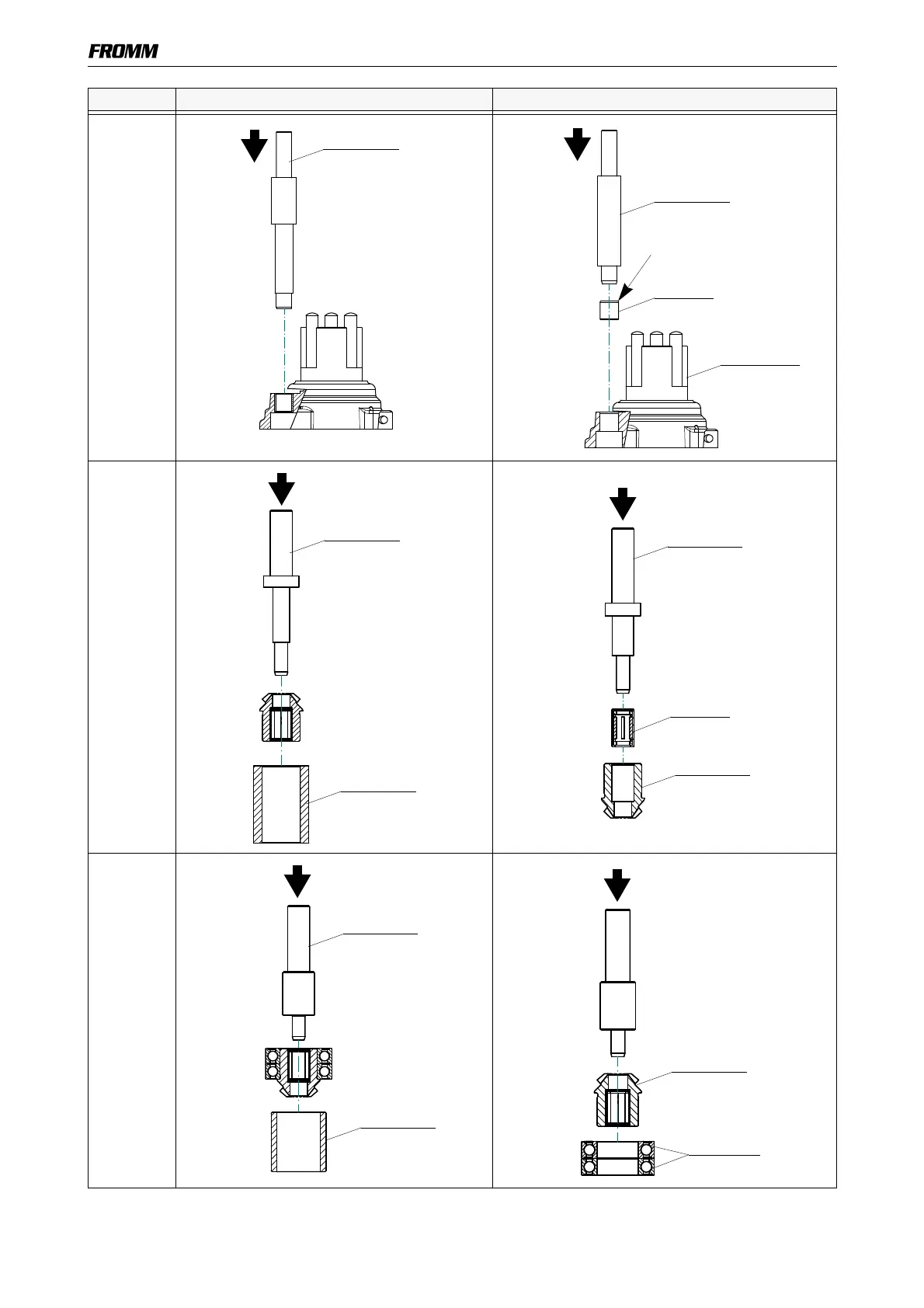 FROMM