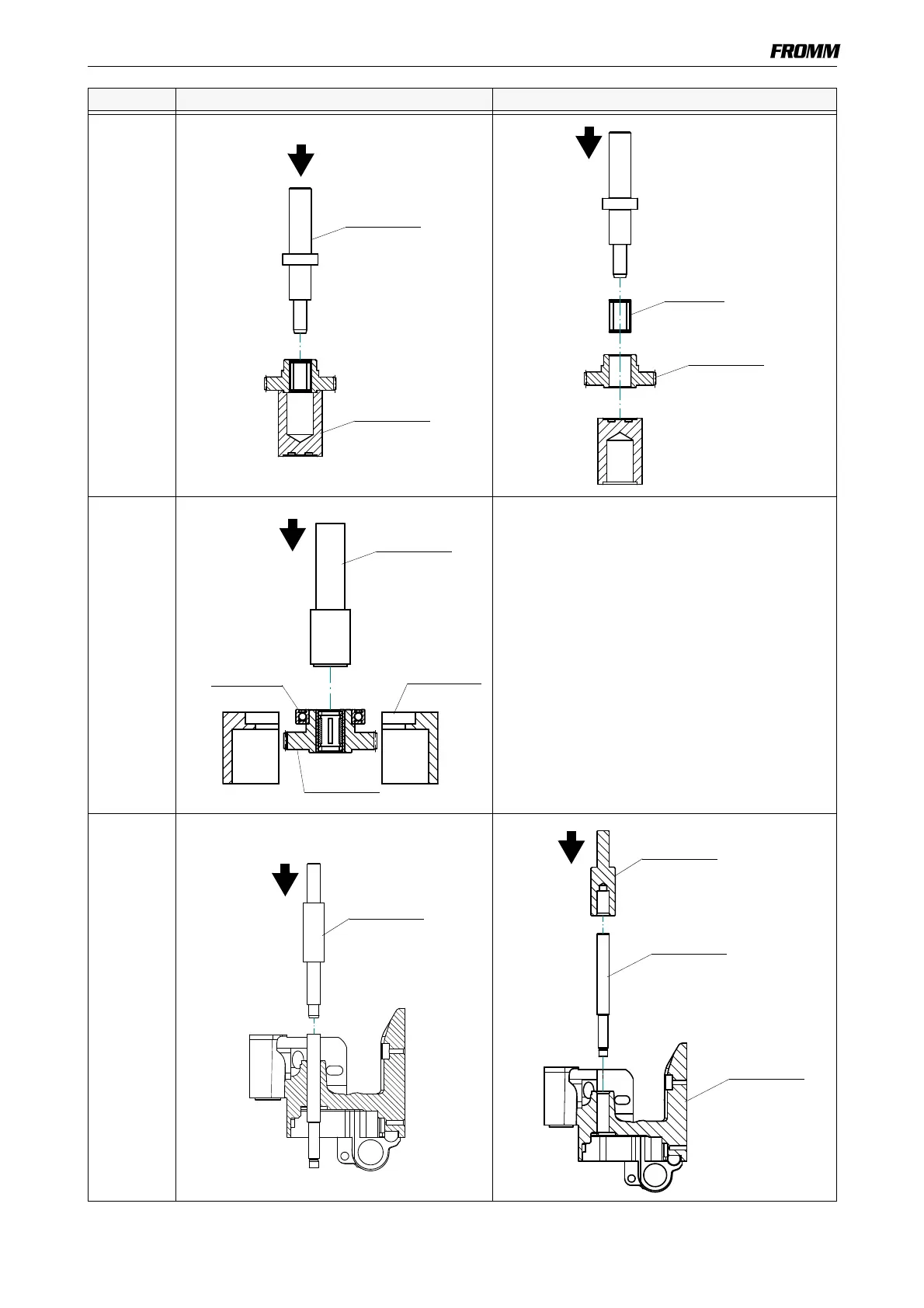 FROMM