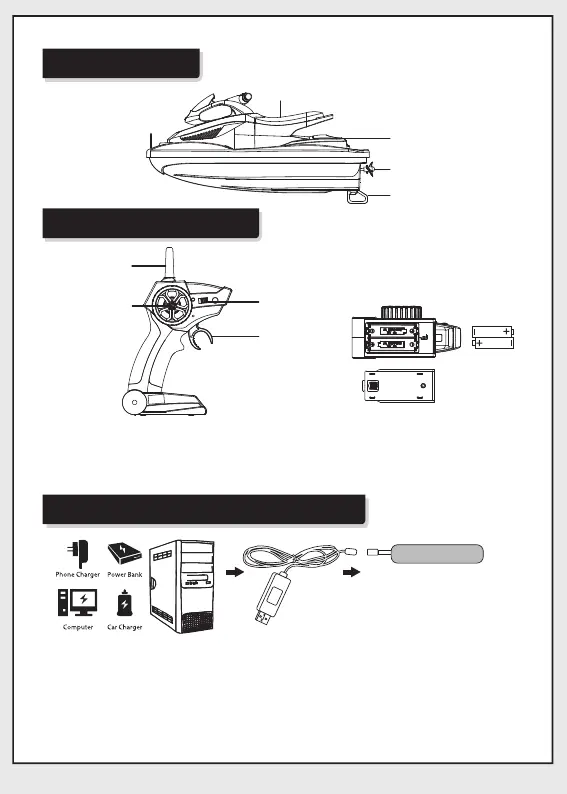 Phone Charger
Power Bank
Computer
Car Charger