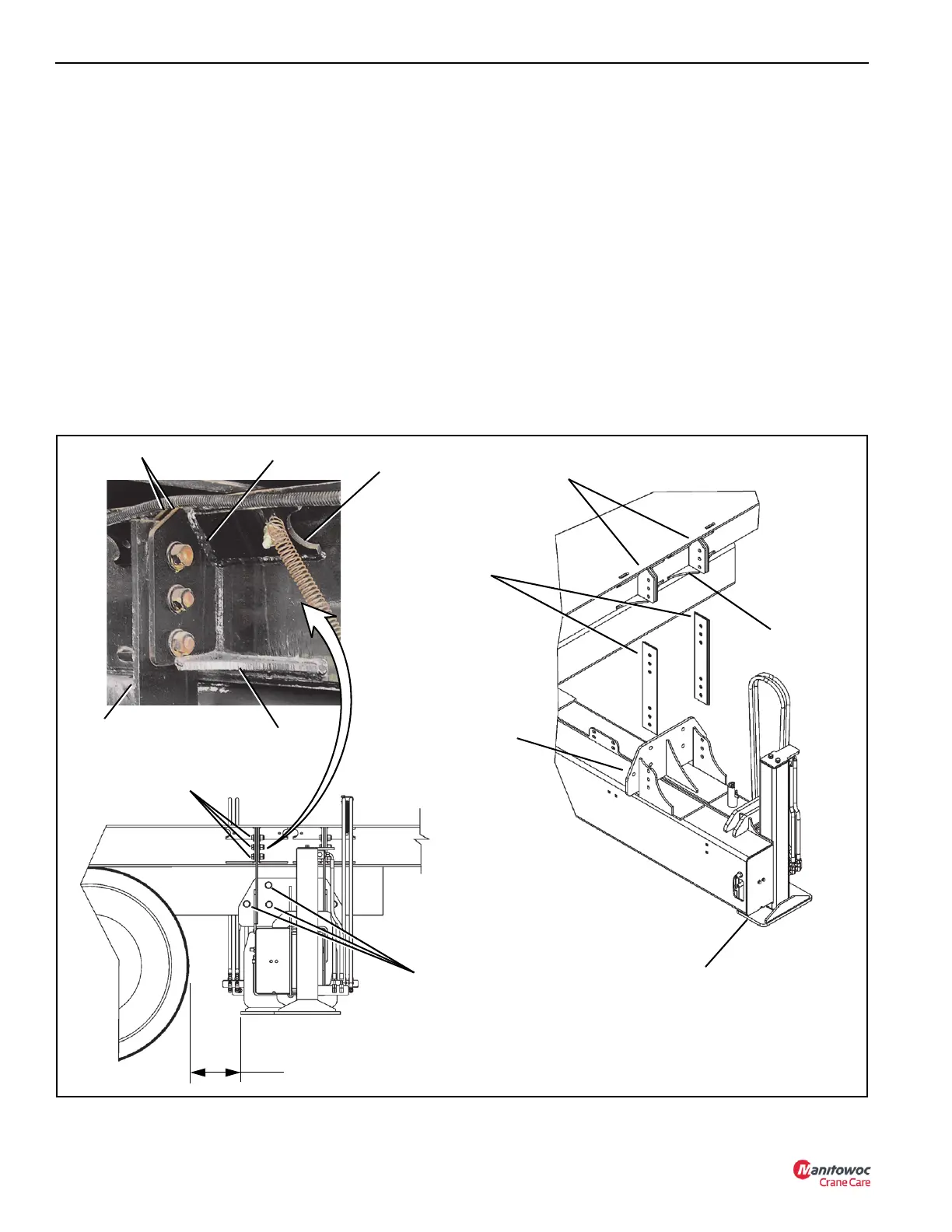 Manitowoc Crane Care