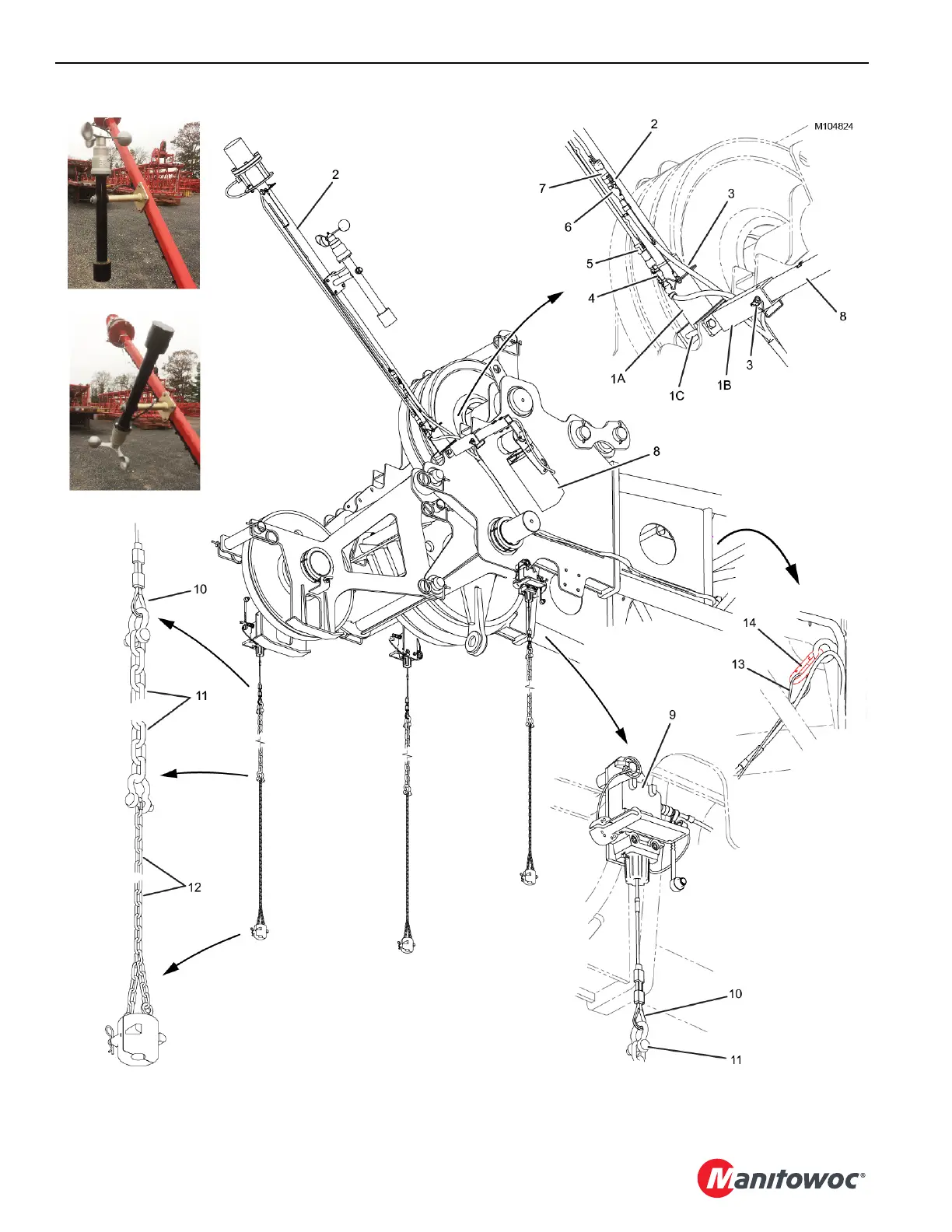 M104824

2

2
7
6
3
5
4
8
1A
1C
1B
3

8

10
11
12

14
13

9

10
11

Manitowoc®