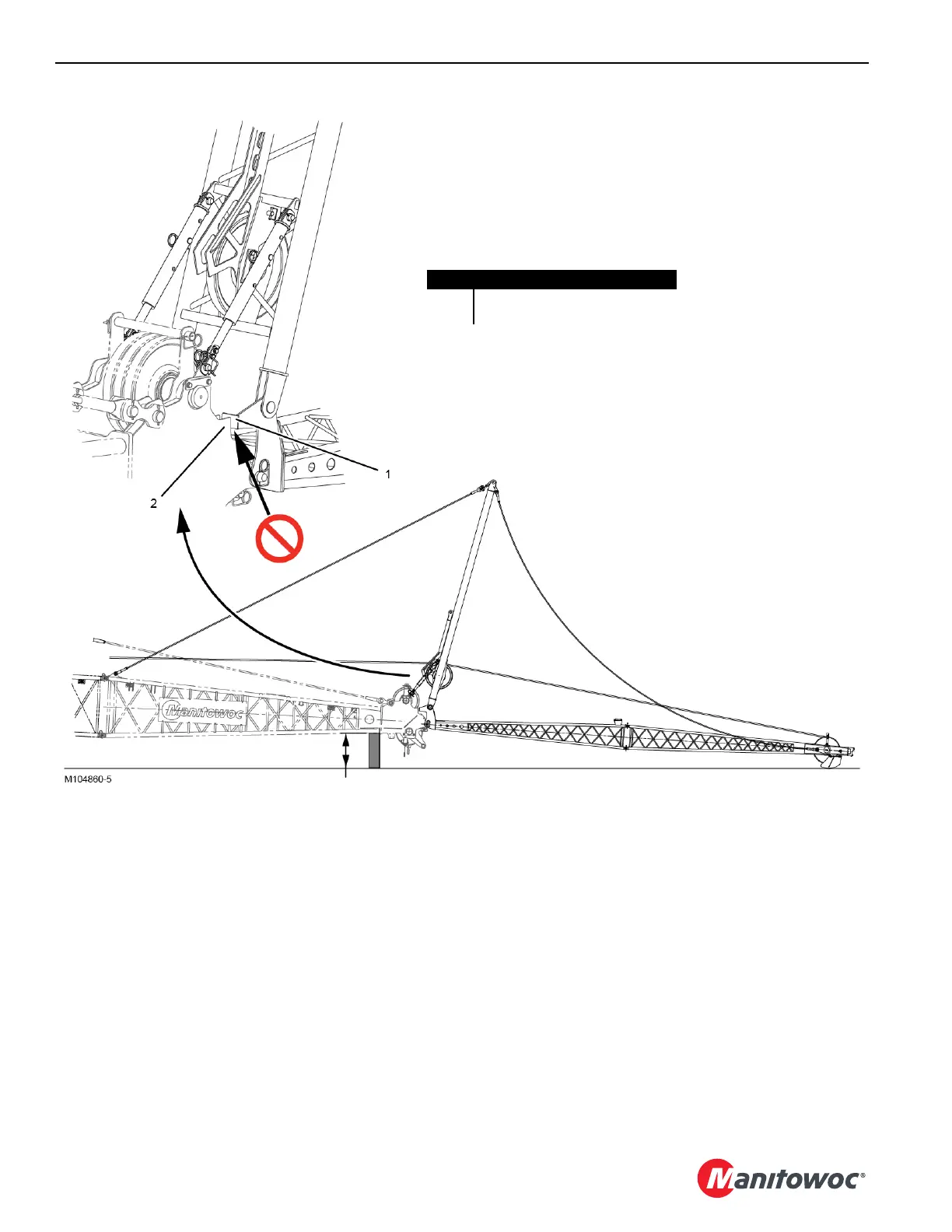 1

2

Manitowoc

M104860-5

Manitowoc®