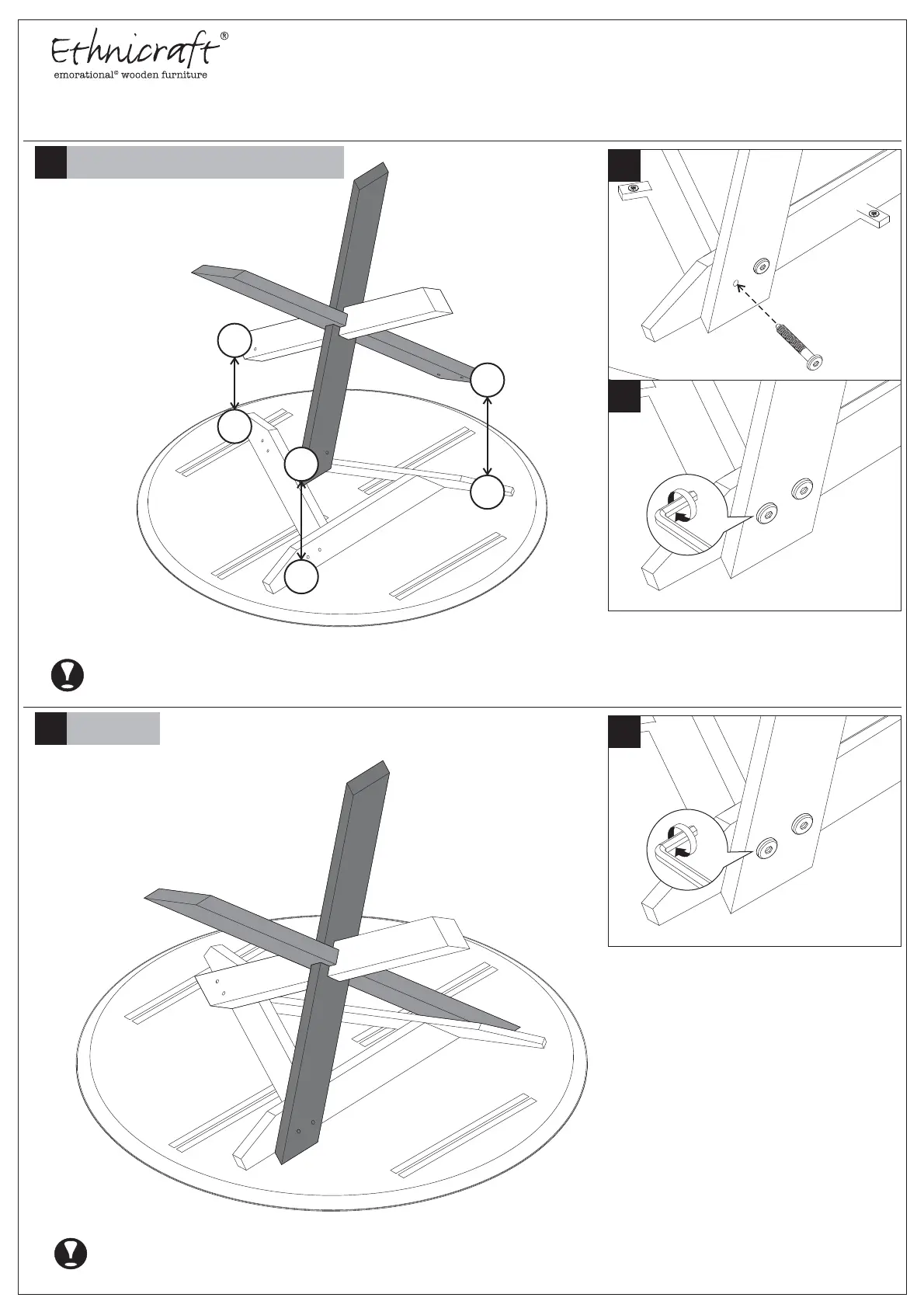 Ethnicraft®
emorational® wooden furniture