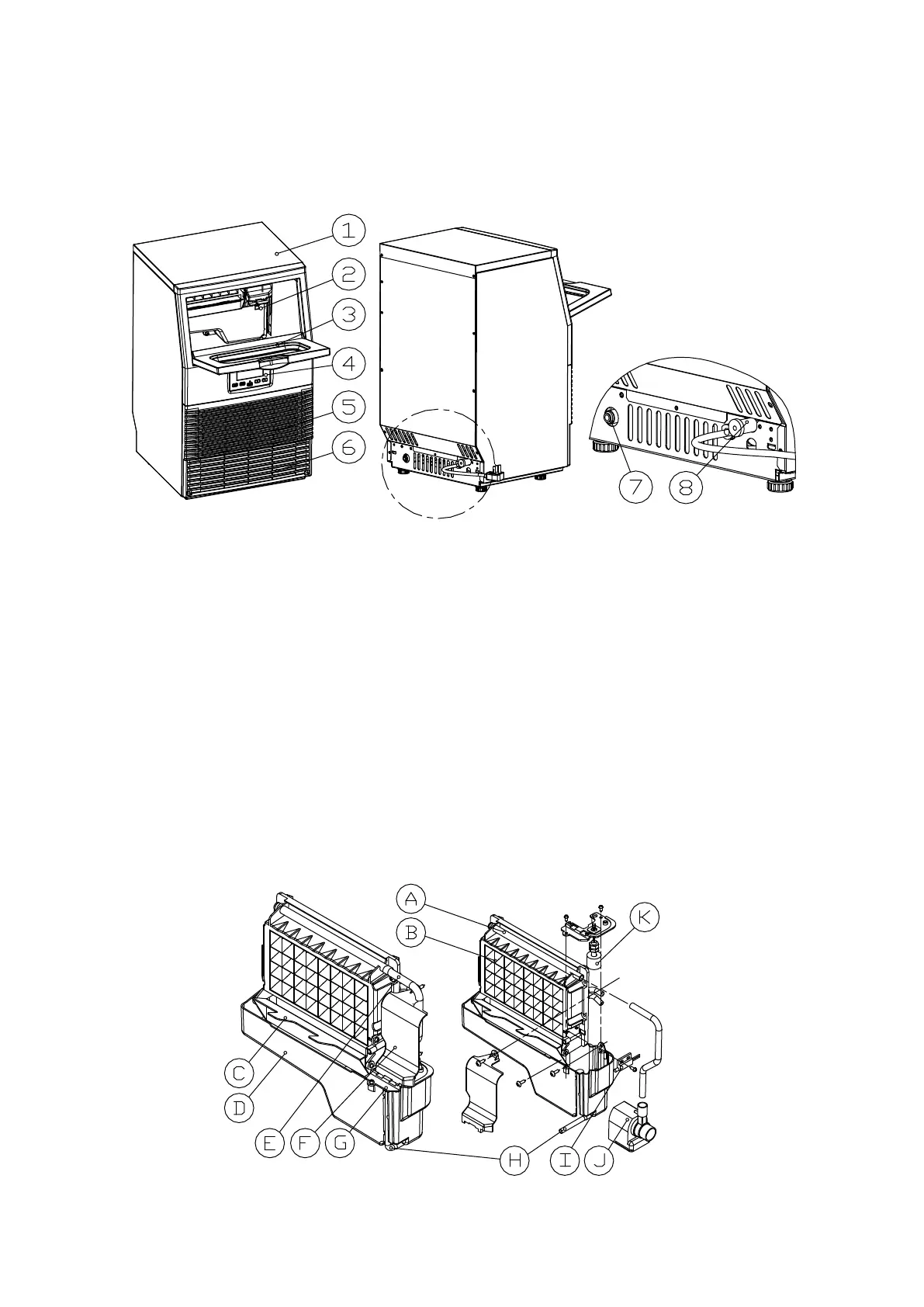 1
2
3
4
5
6
7
8

A
B
K
C
D
E
F
G
H
I
J