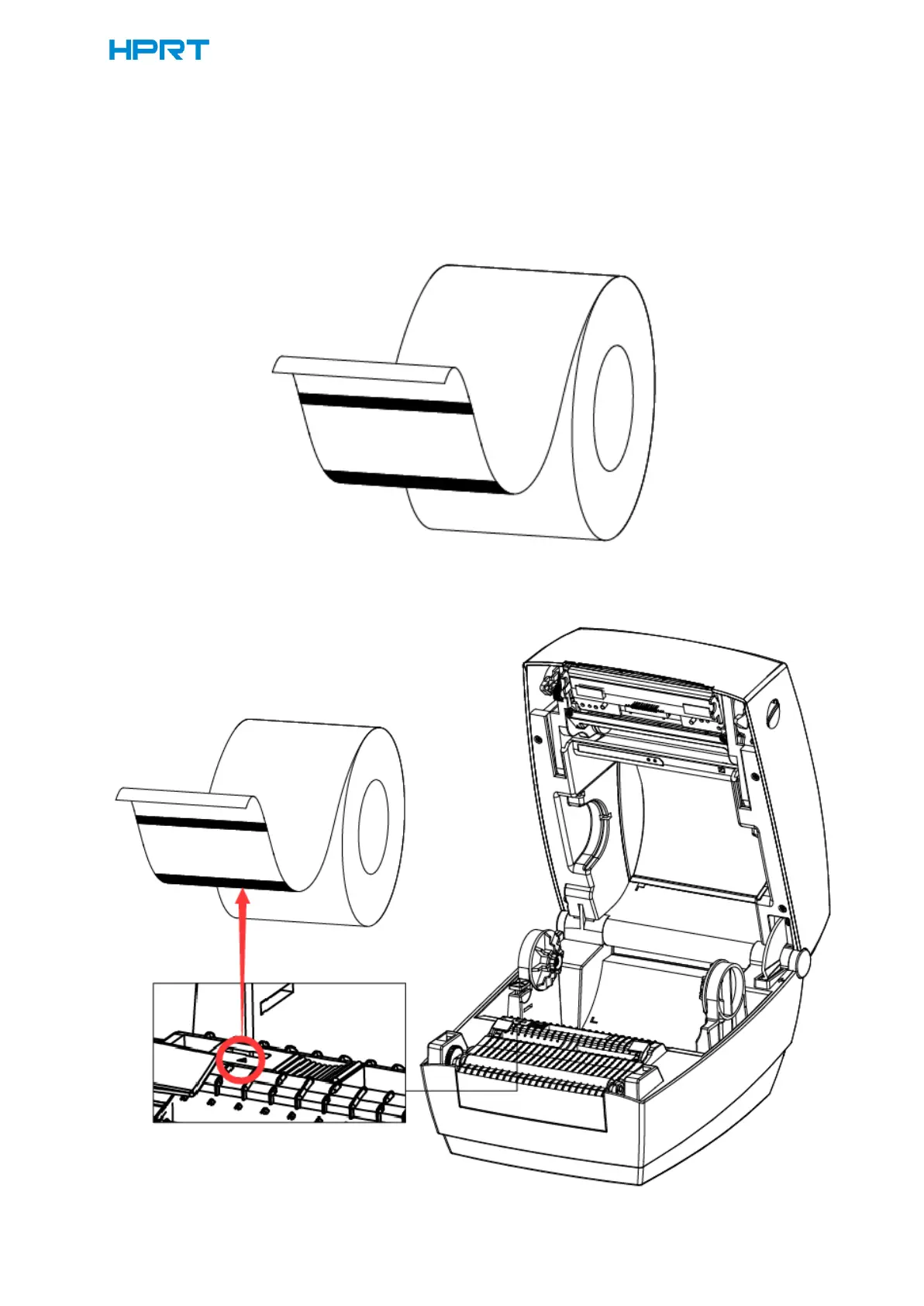 HPRT