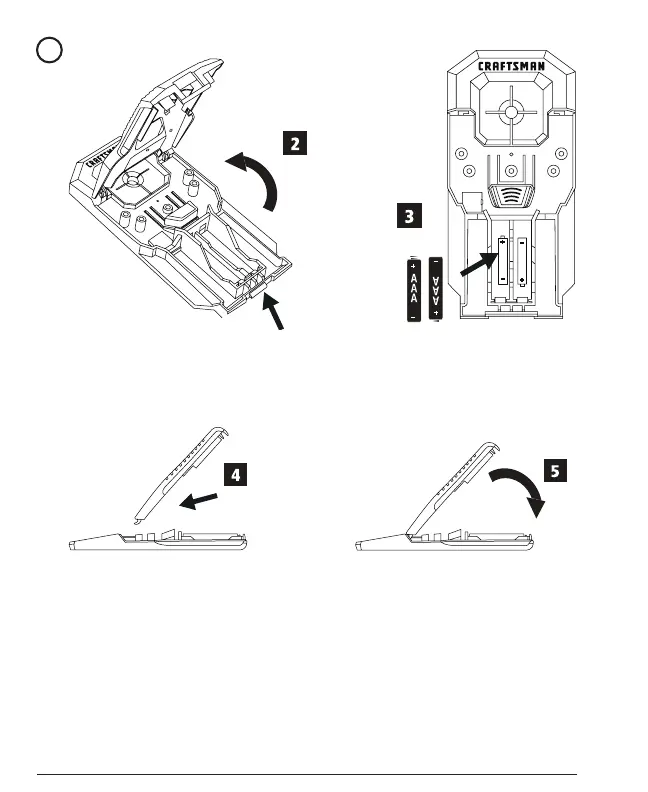 CRAFTSMAN

2

CRAFTSMAN

3

+ AAA −

− AAA +

4

5