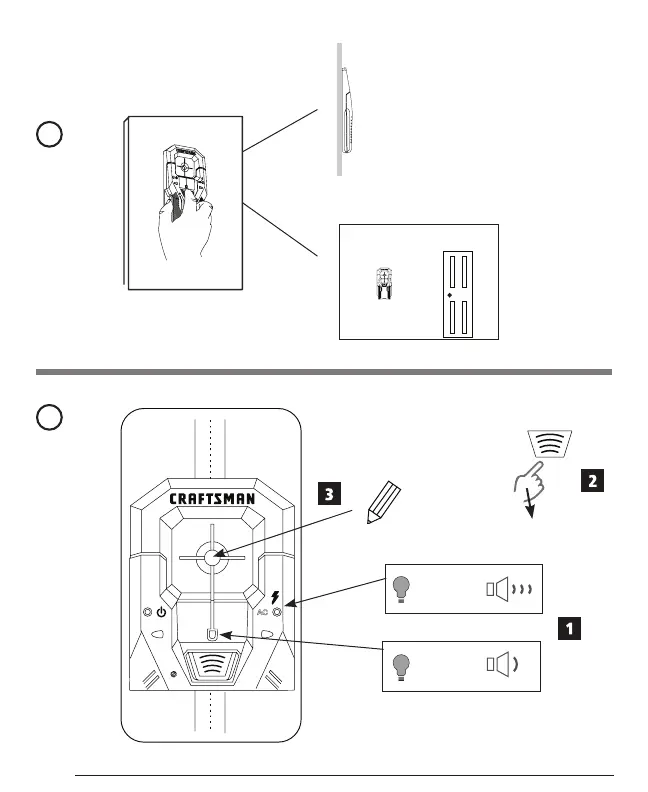 CRAFTSMAN

3

2

AC

1