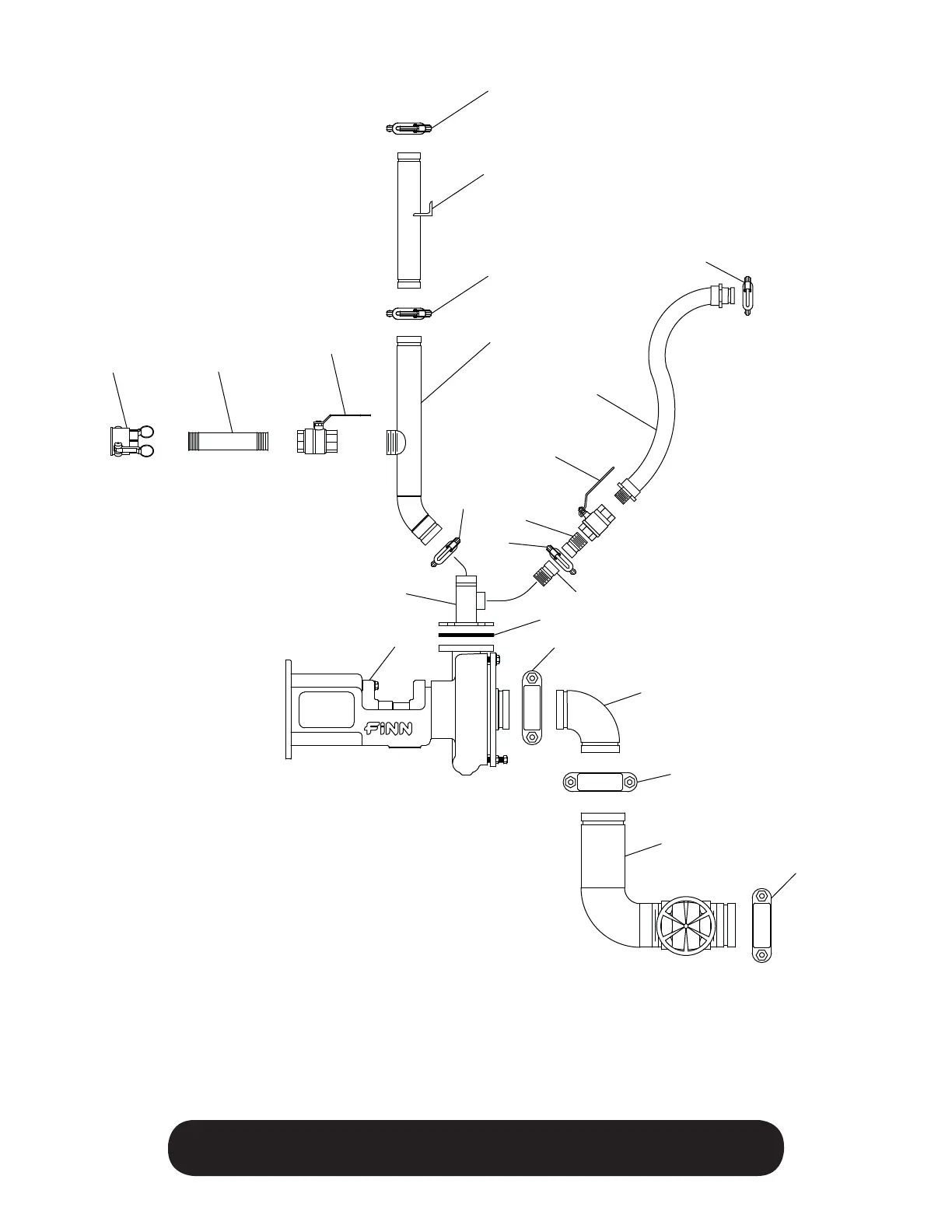 FINN