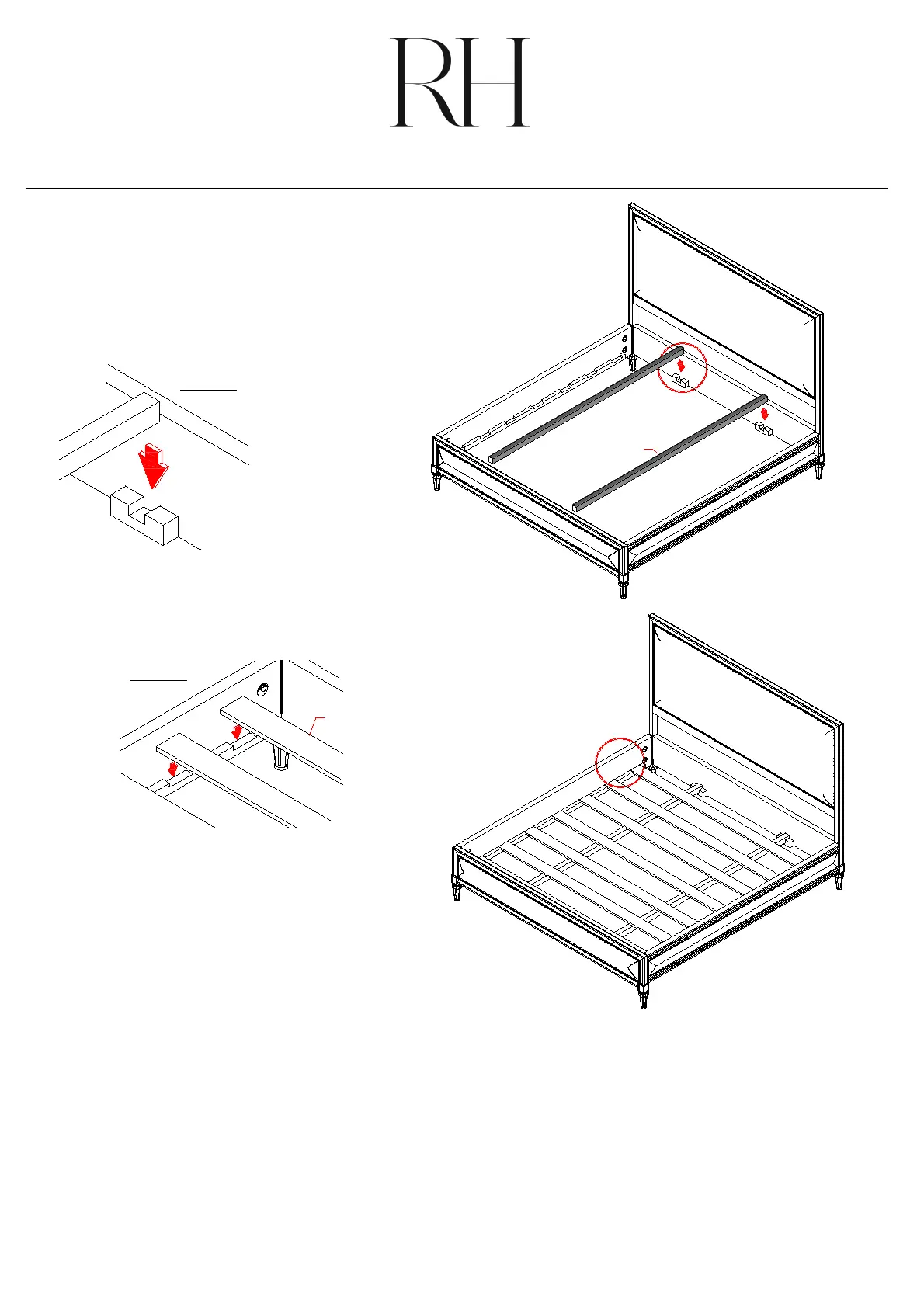 RH