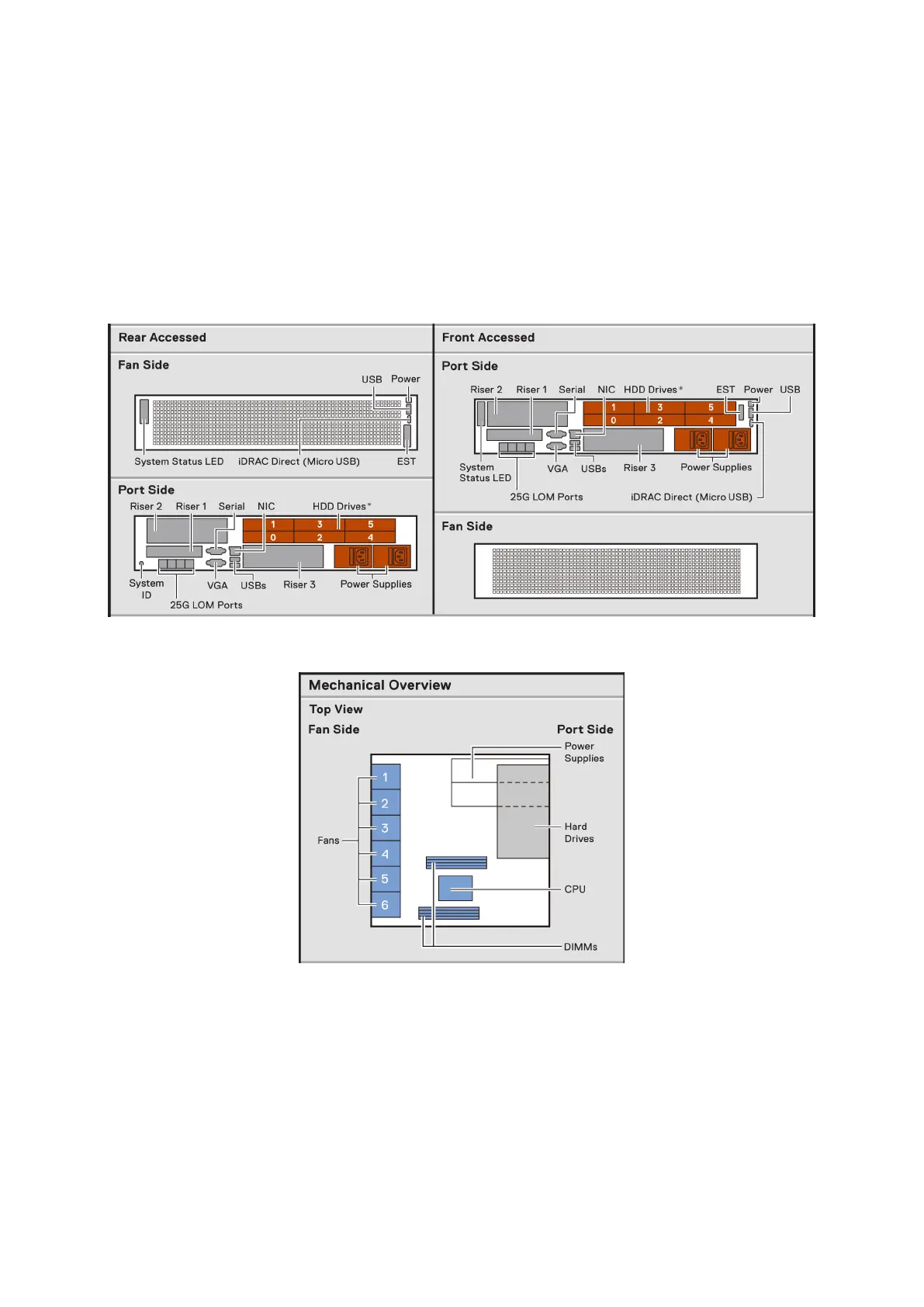 Rear Accessed

Fan Side

USB Power

System Status LED iDRAC Direct (Micro USB) EST

Port Side

Riser 2 Riser 1 Serial NIC HDD Drives*

1 3 5
0 2 4

System ID VGA USBs Riser 3 Power Supplies

25G LOM Ports

Front Accessed

Port Side

Riser 2 Riser 1 Serial NIC HDD Drives* EST Power USB

1 3 5
0 2 4

System Status LED VGA USBs Riser 3 Power Supplies

25G LOM Ports iDRAC Direct (Micro USB)

Fan Side

Mechanical Overview

Top View

Fan Side Port Side

Power Supplies

1
2
3
4
5
6

Fans

Hard Drives

CPU

DIMMs