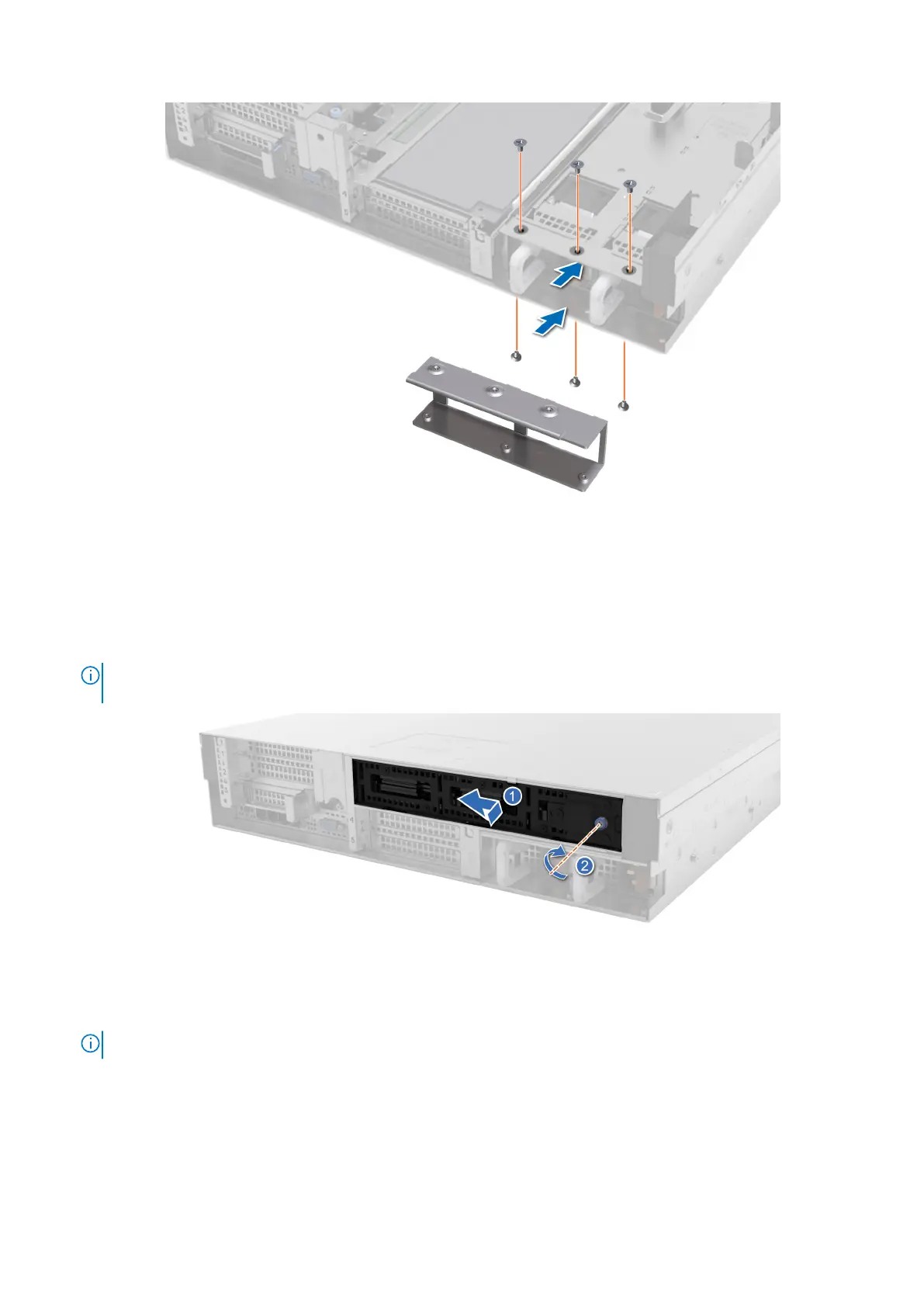 1

2