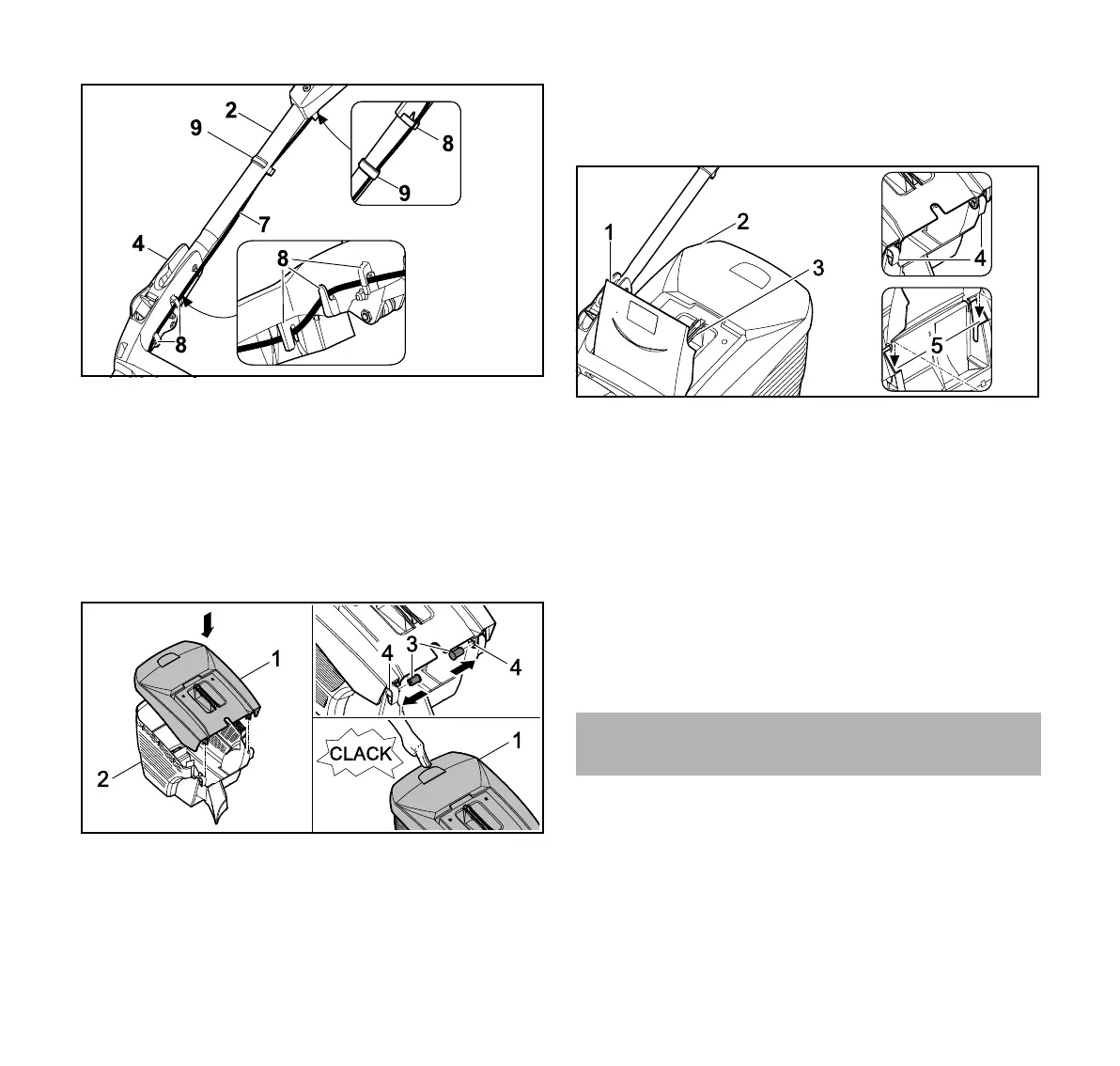 2
9
8
9
7
4
8
8

1
2
3
4
5

1
2
4
3
4
CLACK
1