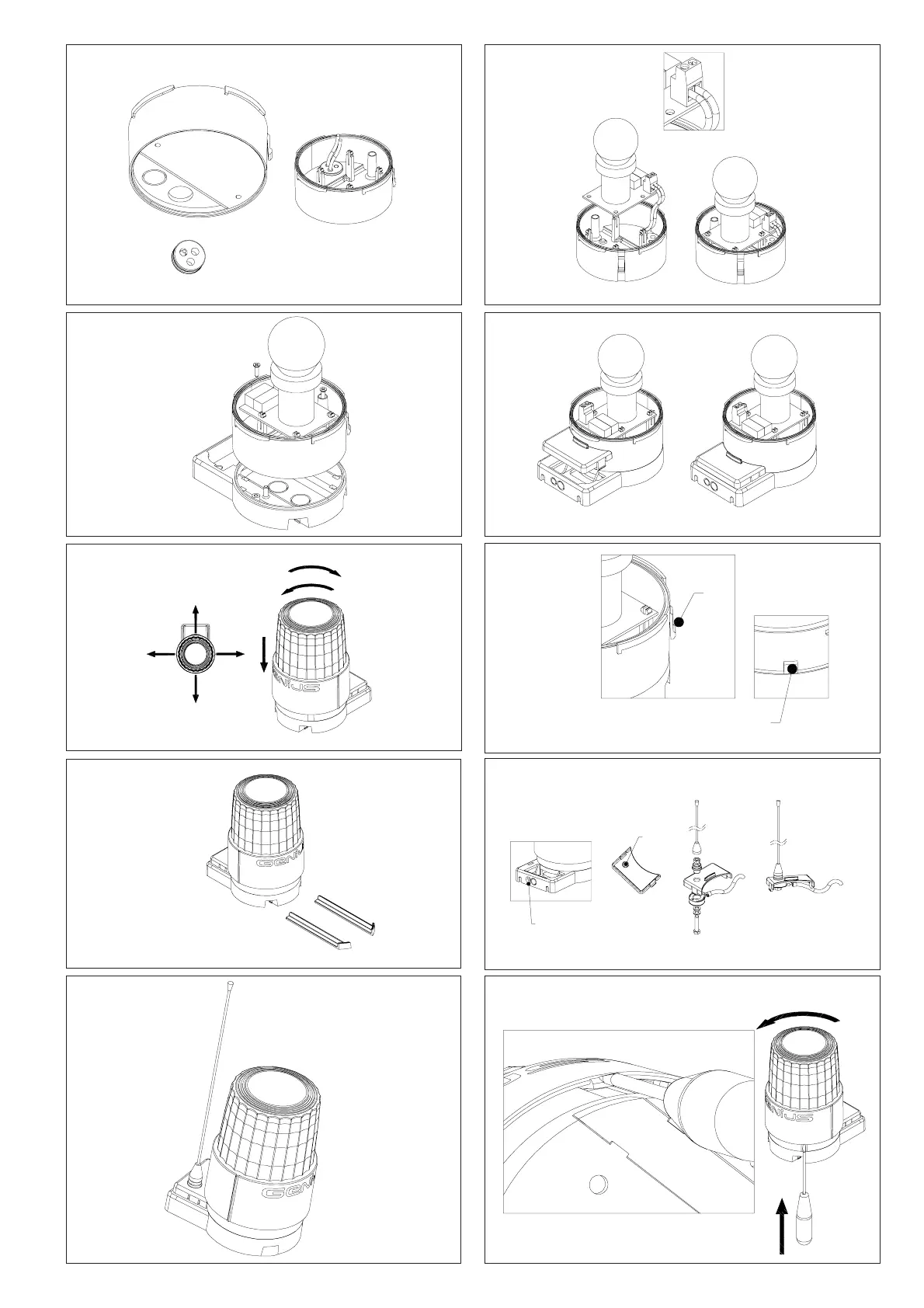 GENIUS

GENIUS

GENIUS

GENIUS