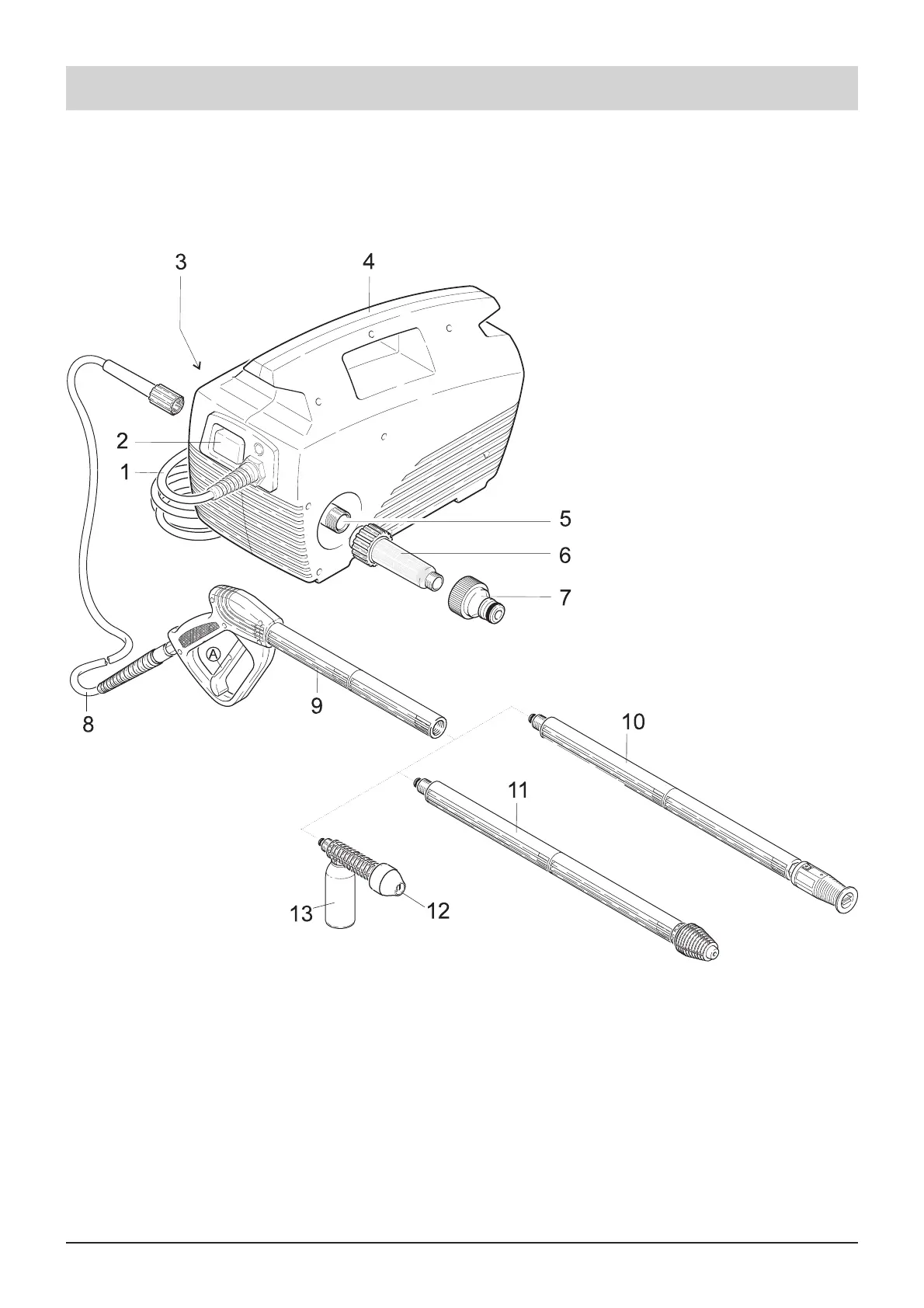 3
4
2
1
5
6
7
A
8
9
10
11
13
12