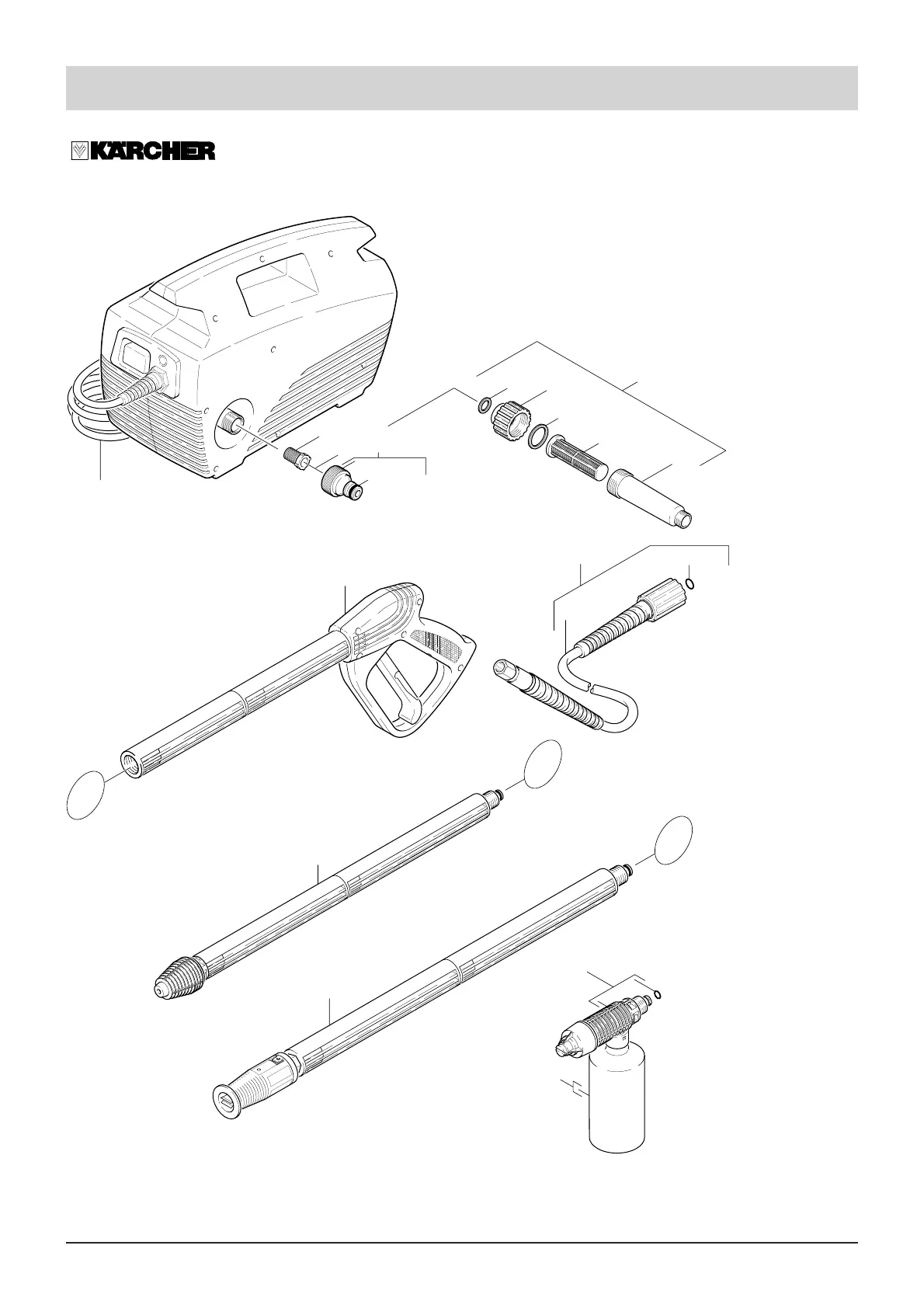 KÄRCHER