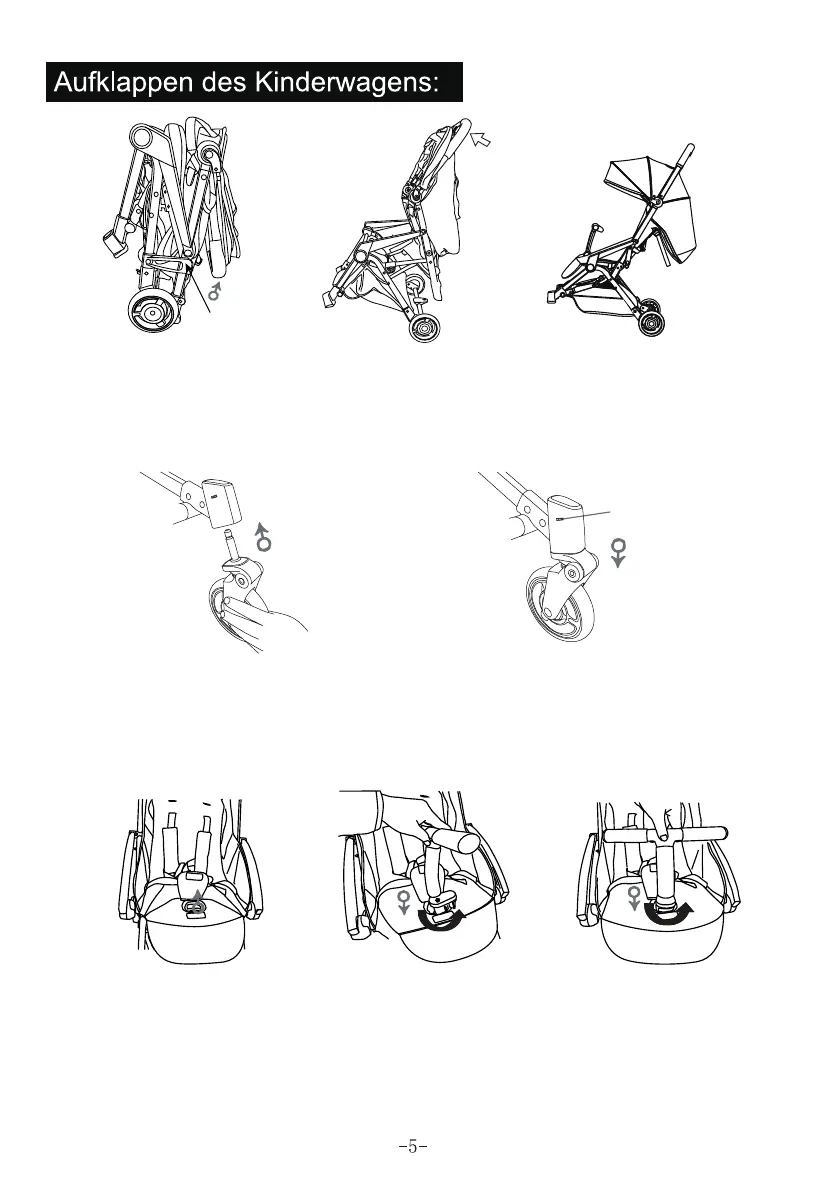 Aufklappen des Kinderwagens:

-5-