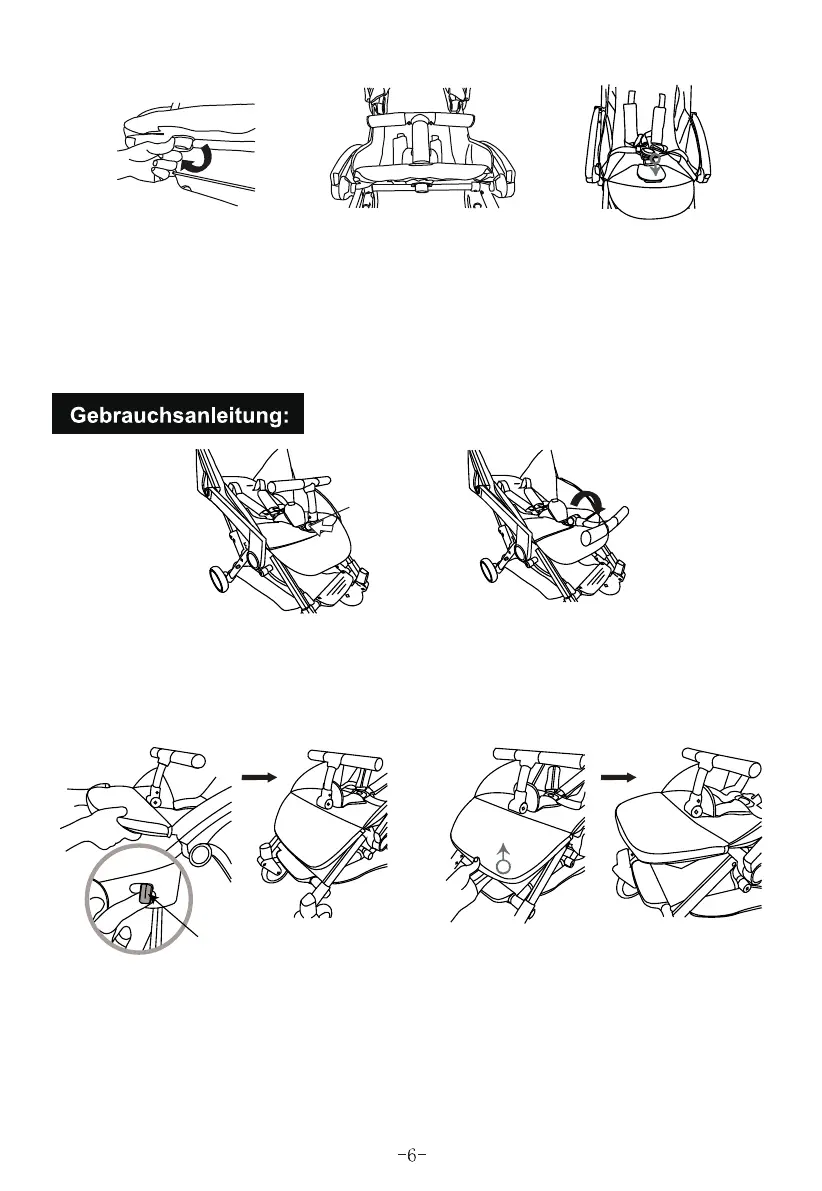 Gebrauchsanleitung:

-6-