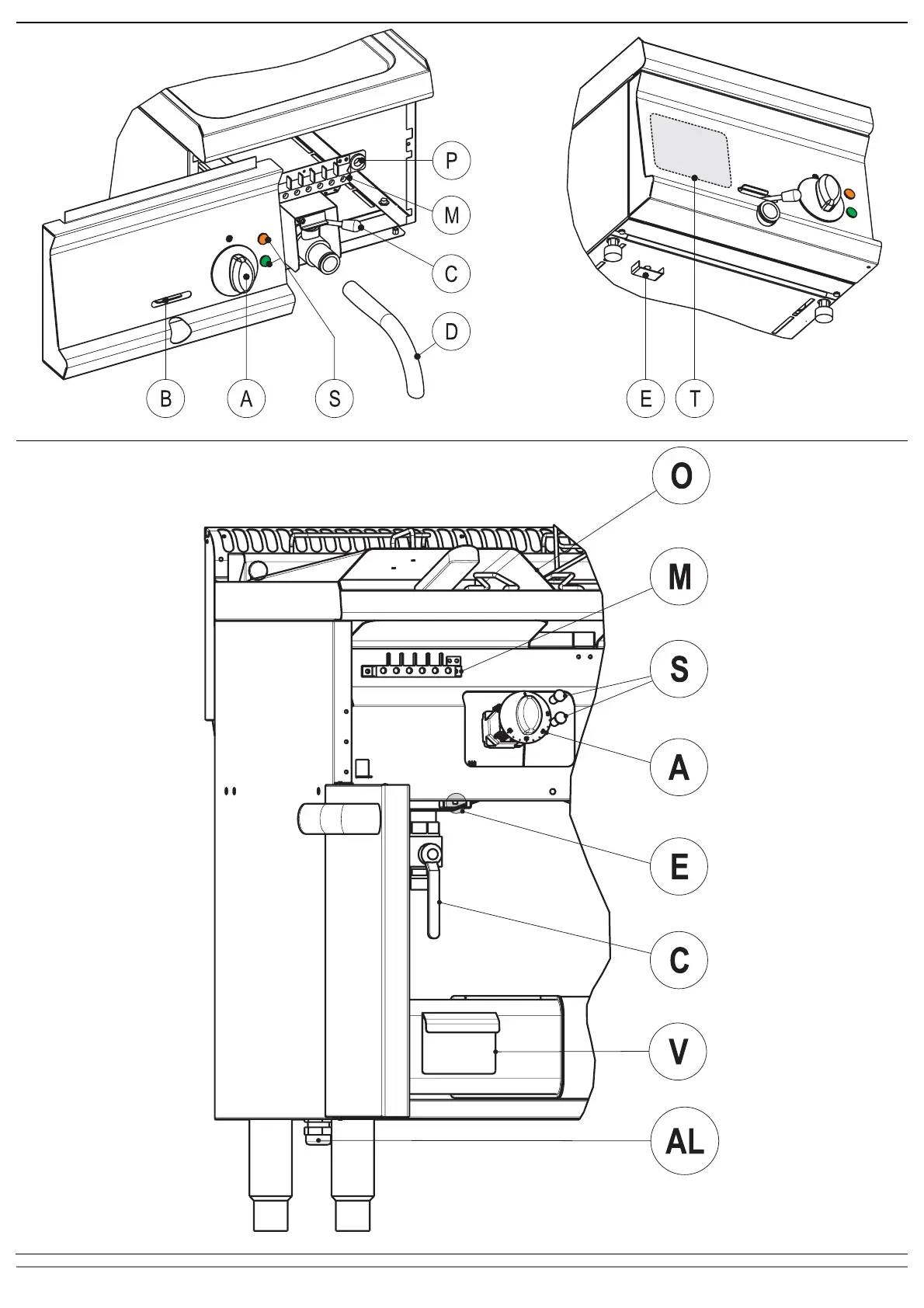 P
M
C
D
B
A
S
E
T
O
M
S
A
E
C
V
AL