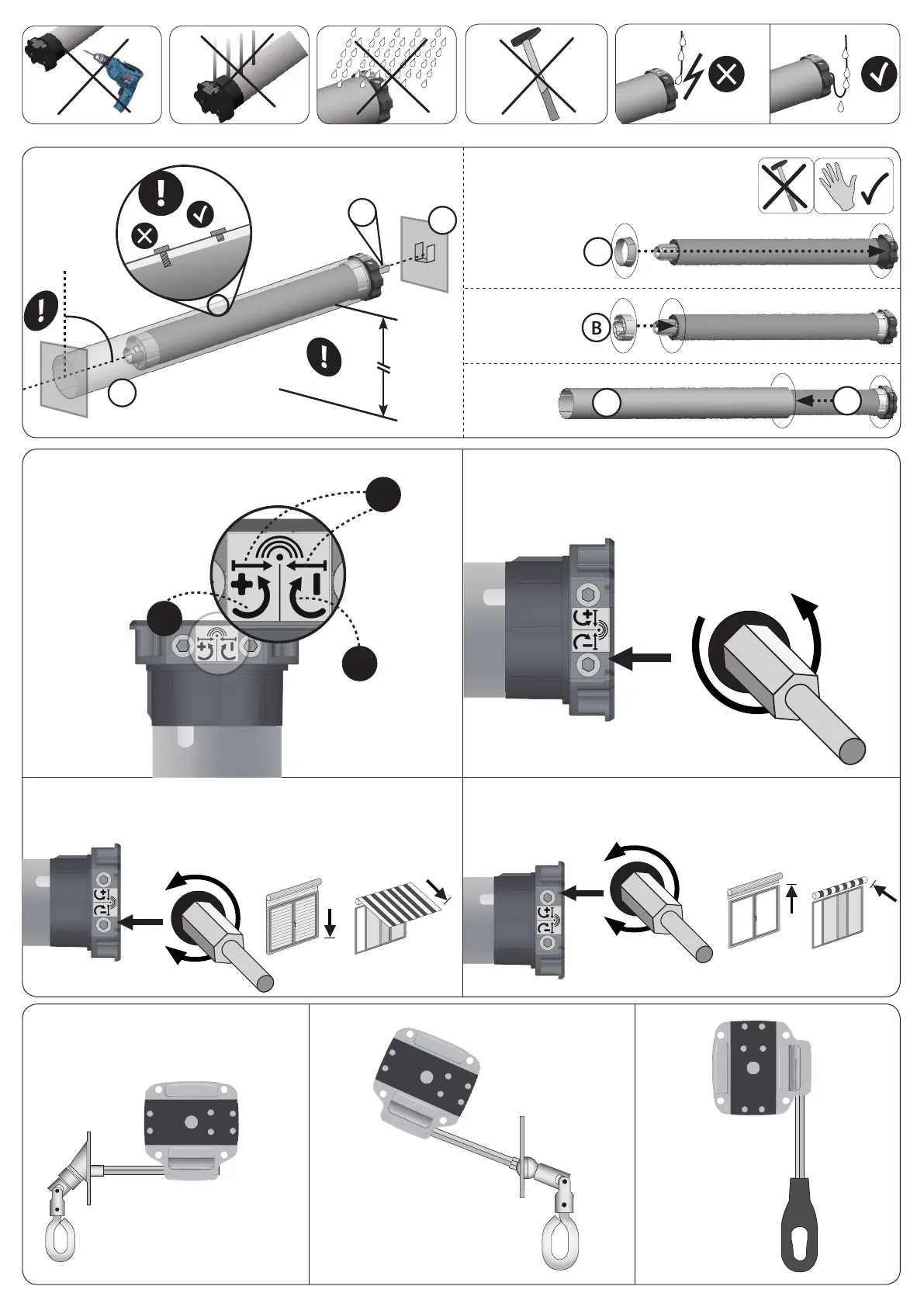 B