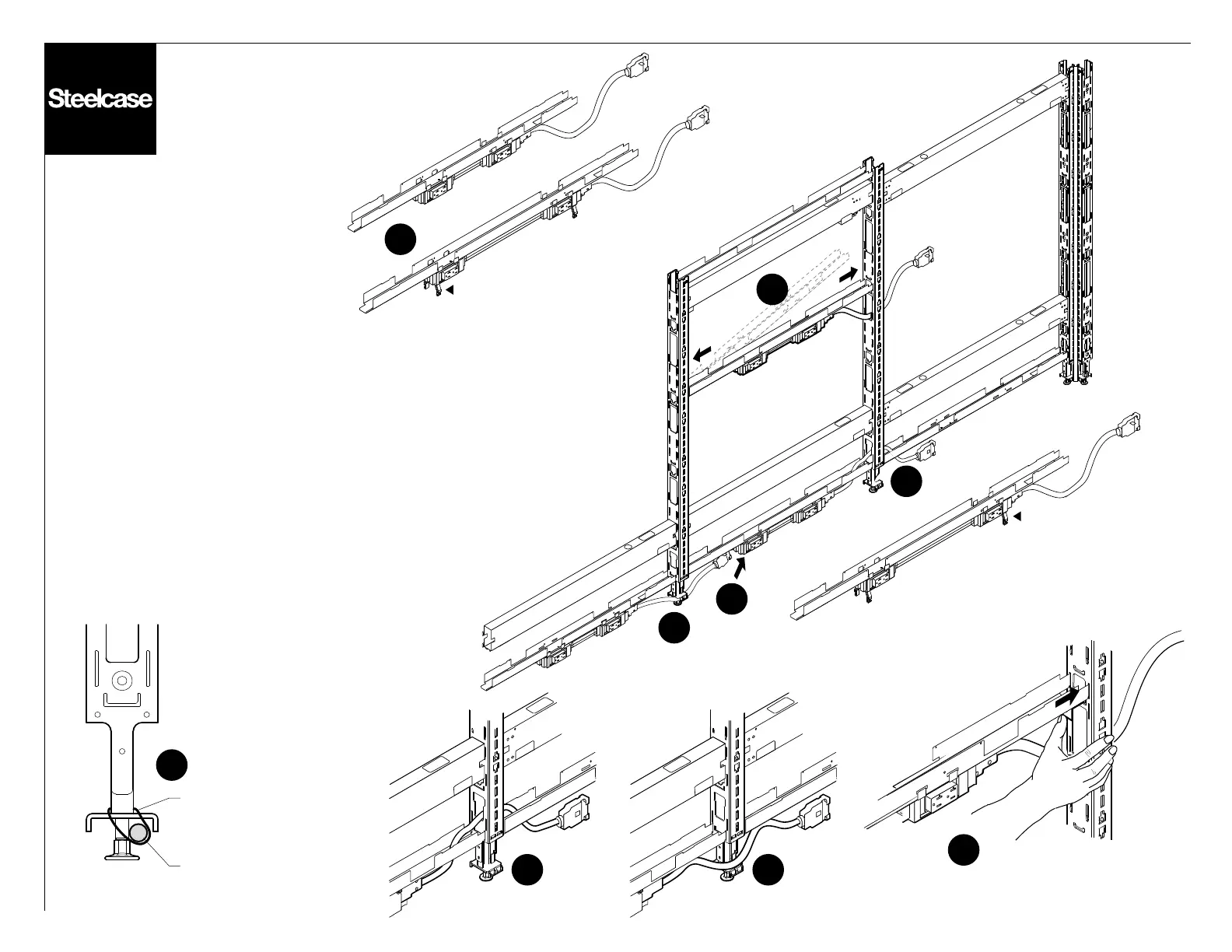 Steelcase