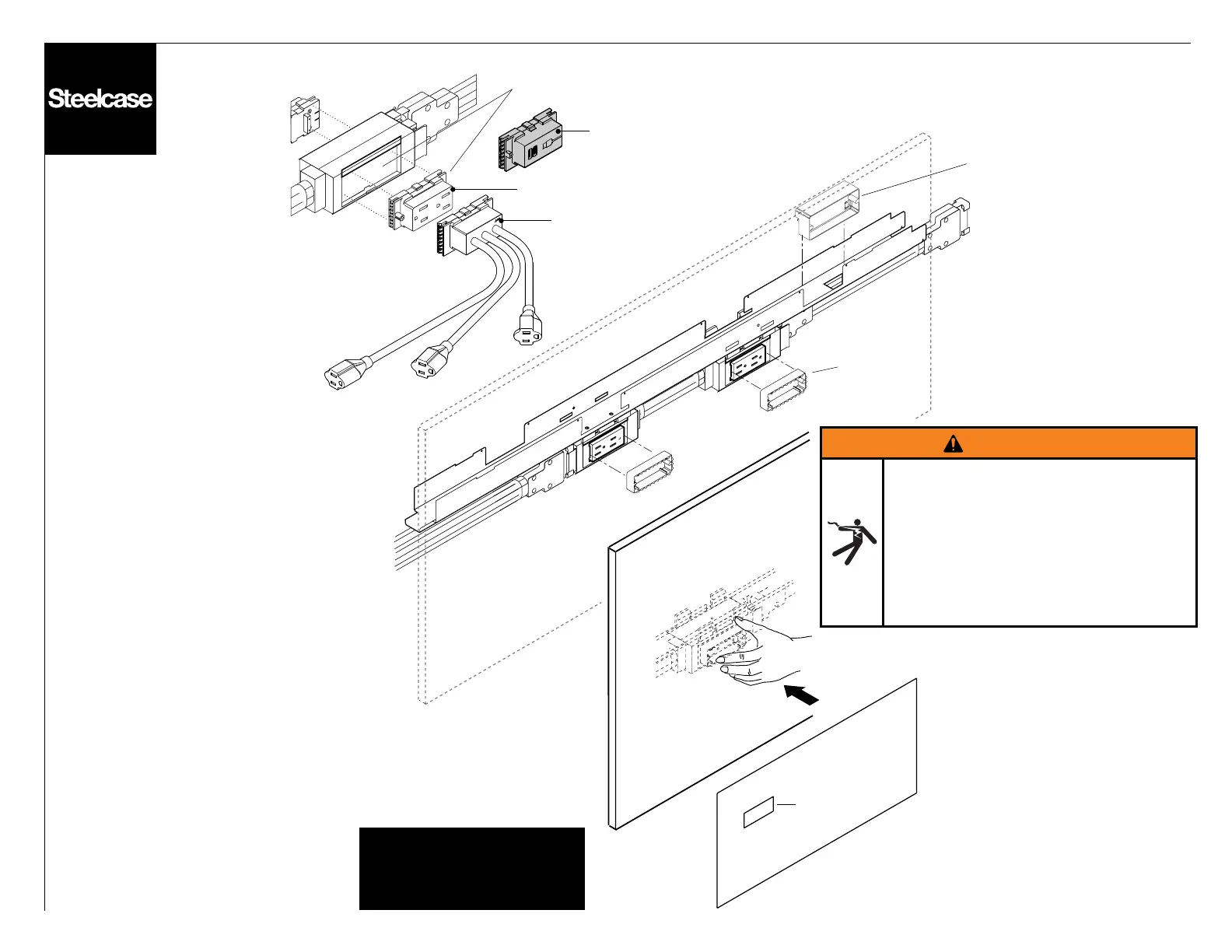 Steelcase